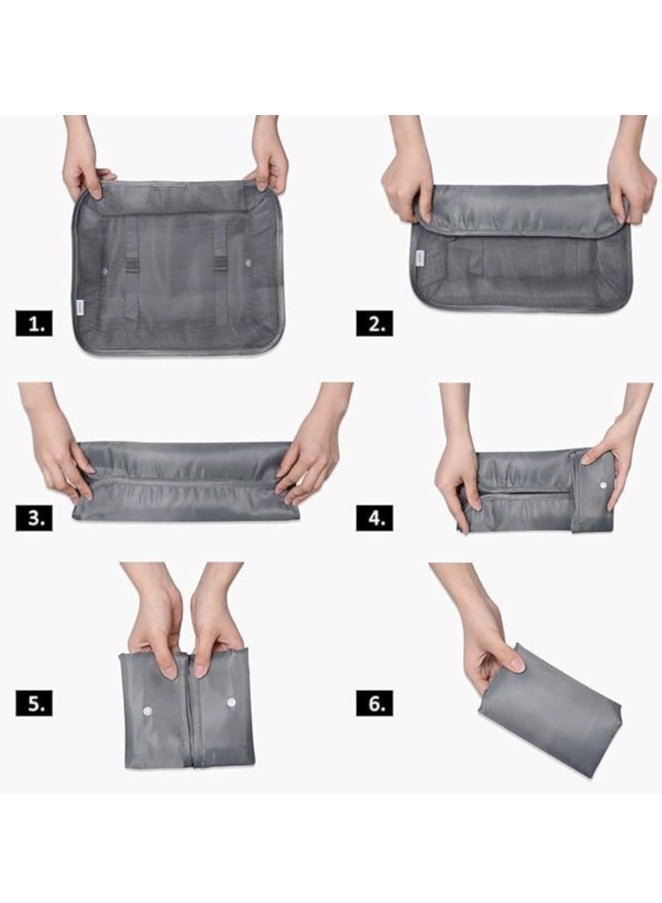 1.

2.

3.

4.

5.

6.