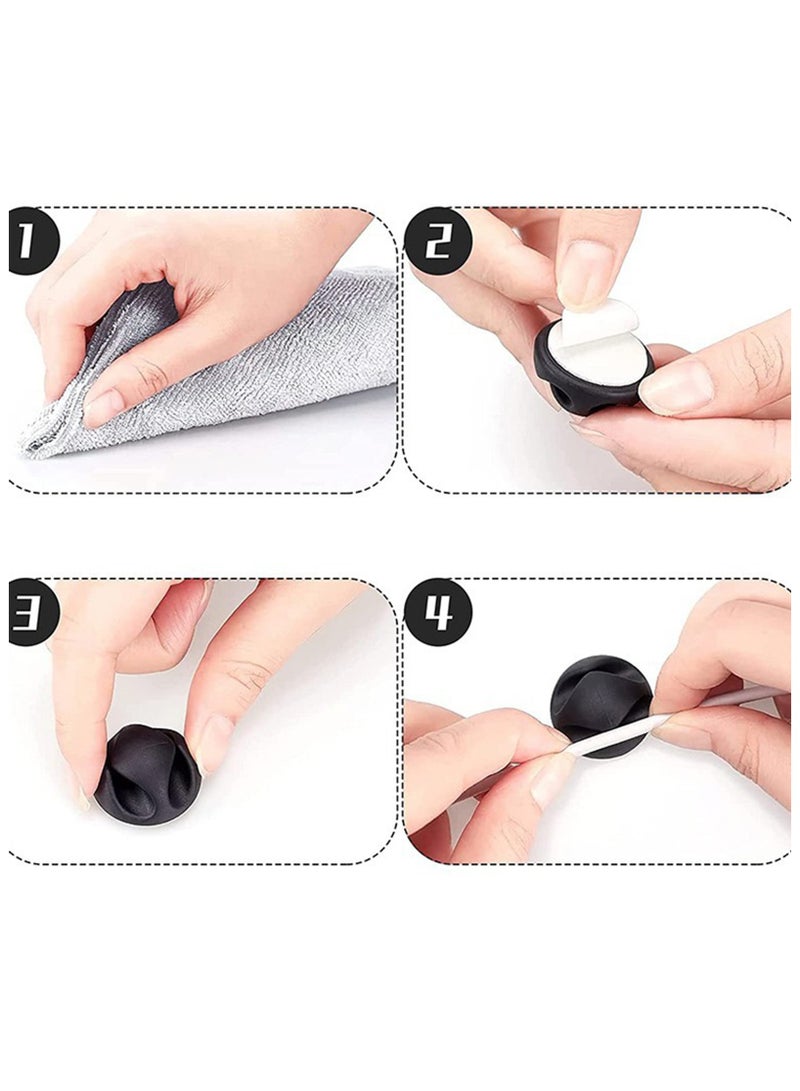 1

2

3

4