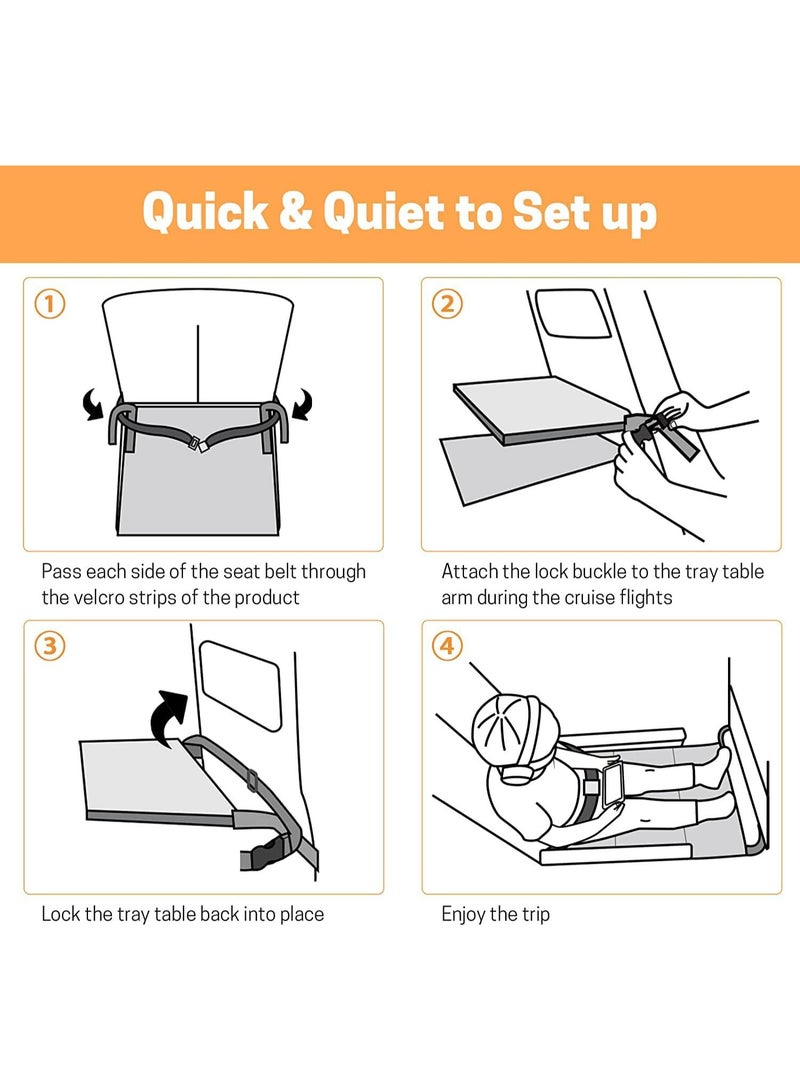 Quick & Quiet to Set up

①

Pass each side of the seat belt through the velcro strips of the product

②

Attach the lock buckle to the tray table arm during the cruise flights

③

Lock the tray table back into place

④

Enjoy the trip