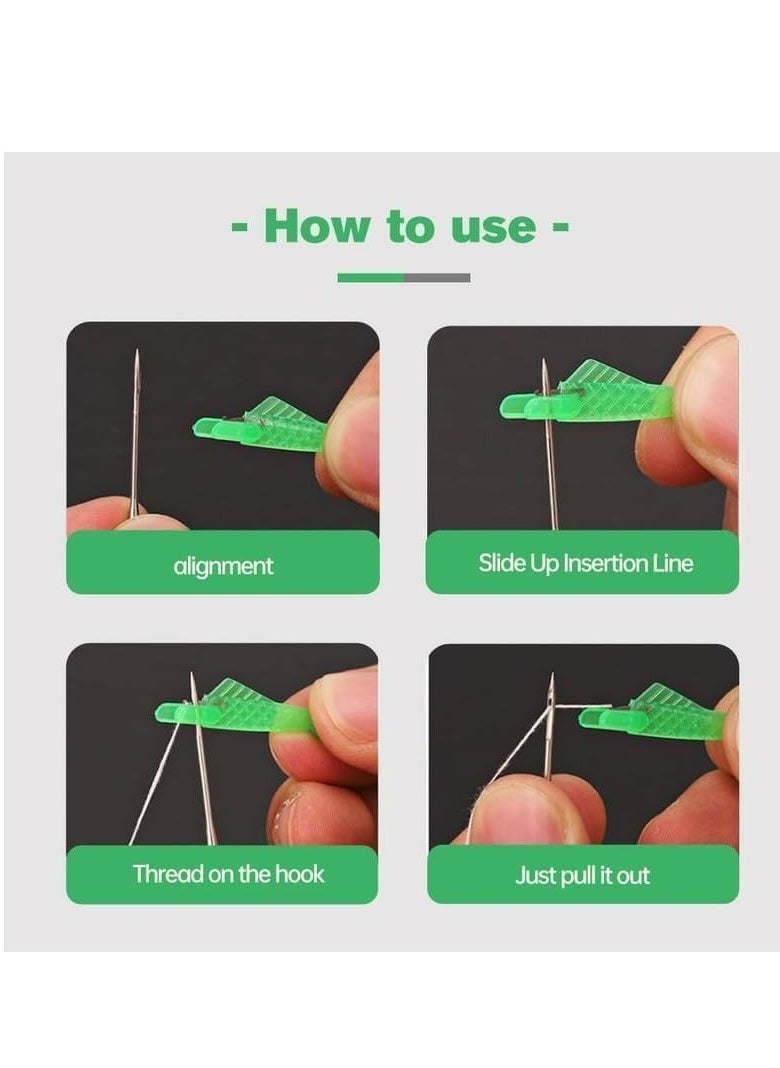 - How to use -

alignment

Slide Up Insertion Line

Thread on the hook

Just pull it out