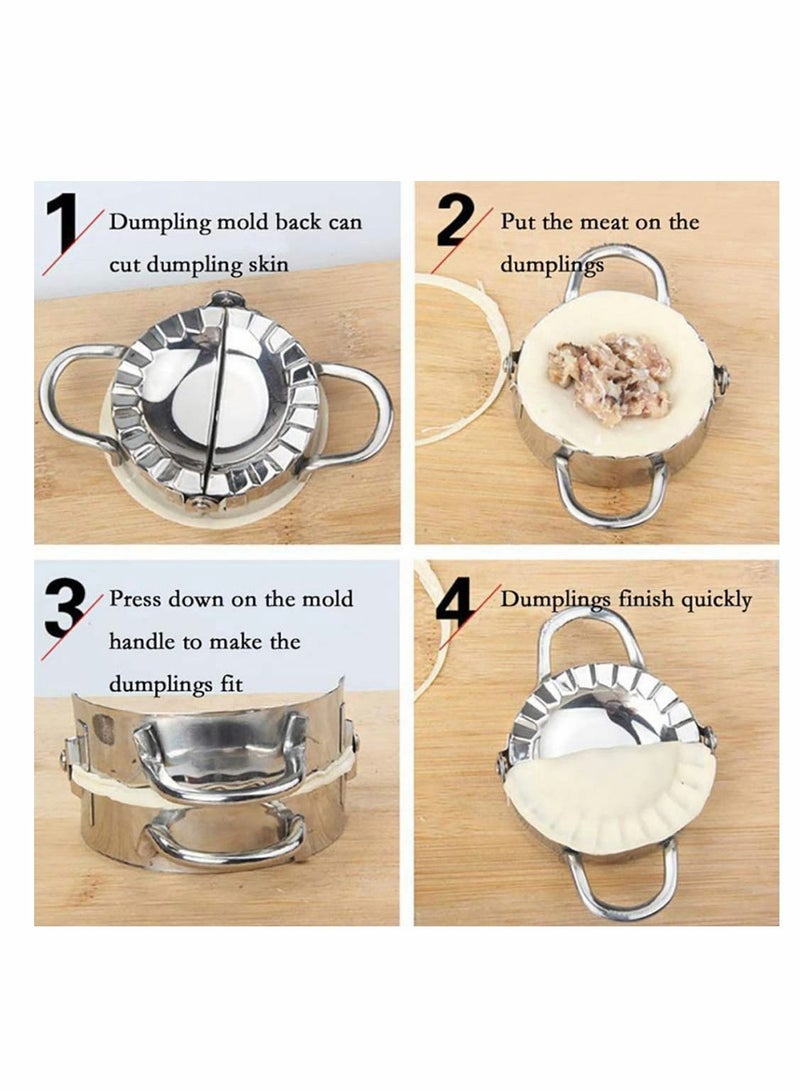 1 Dumpling mold back can cut dumpling skin

2 Put the meat on the dumplings

3 Press down on the mold handle to make the dumplings fit

4 Dumplings finish quickly