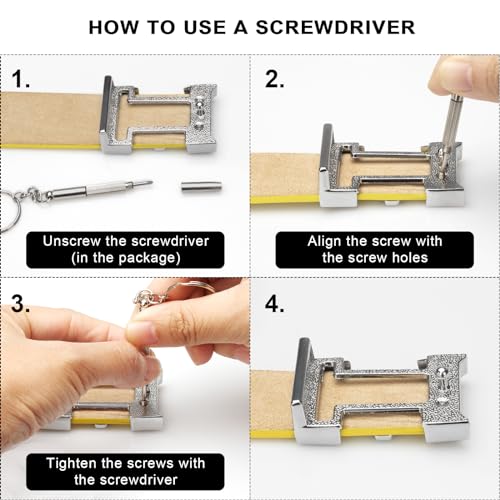 HOW TO USE A SCREWDRIVER

1.

Unscrew the screwdriver (in the package)

2.

Align the screw with the screw holes

3.

Tighten the screws with the screwdriver

4.