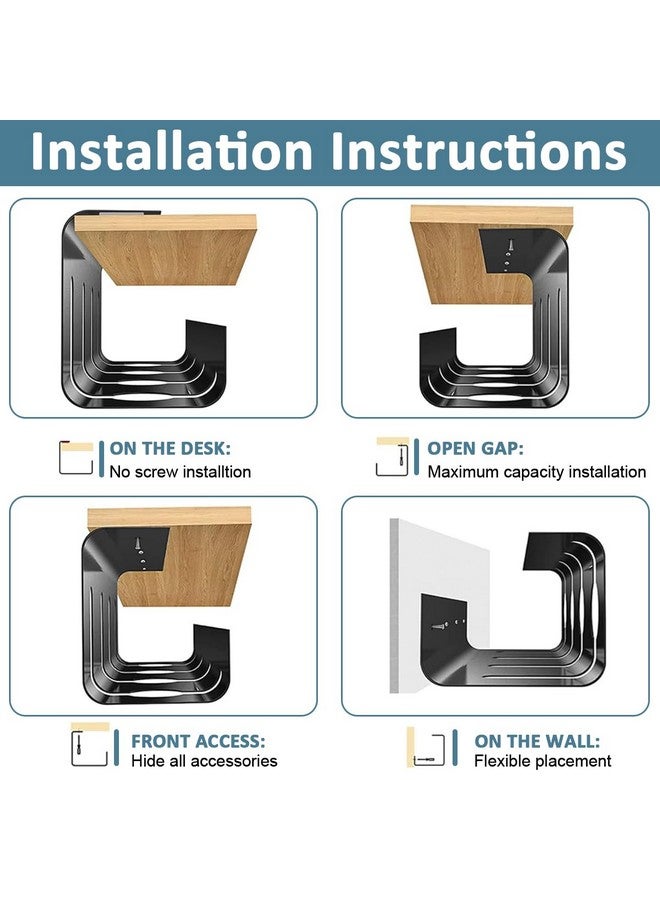 Installation Instructions

ON THE DESK:
No screw installtion

OPEN GAP:
Maximum capacity installation

FRONT ACCESS:
Hide all accessories

ON THE WALL:
Flexible placement