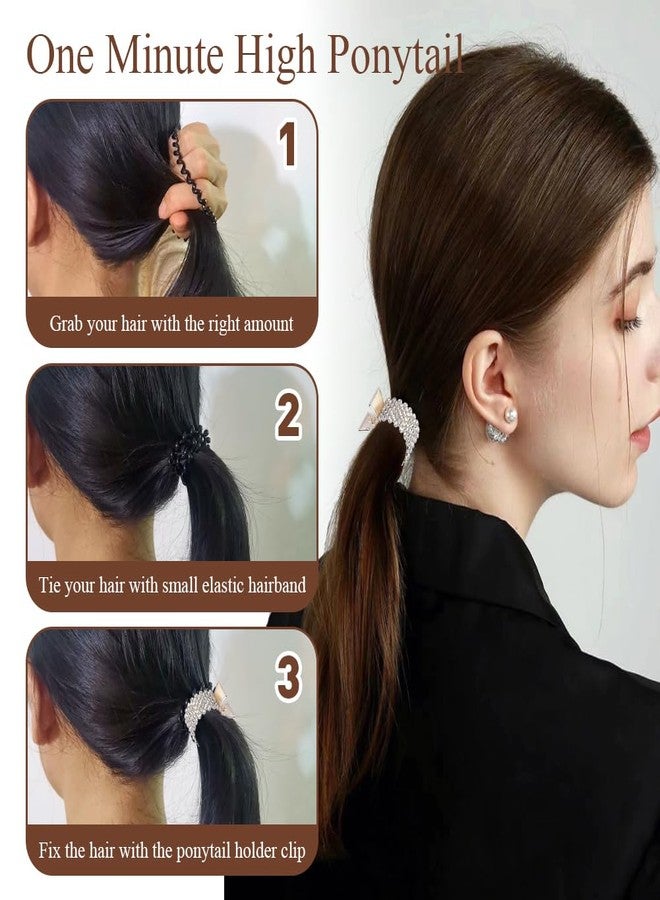 One Minute High Ponytail

1

Grab your hair with the right amount

2

Tie your hair with small elastic hairband

3

Fix the hair with the ponytail holder clip