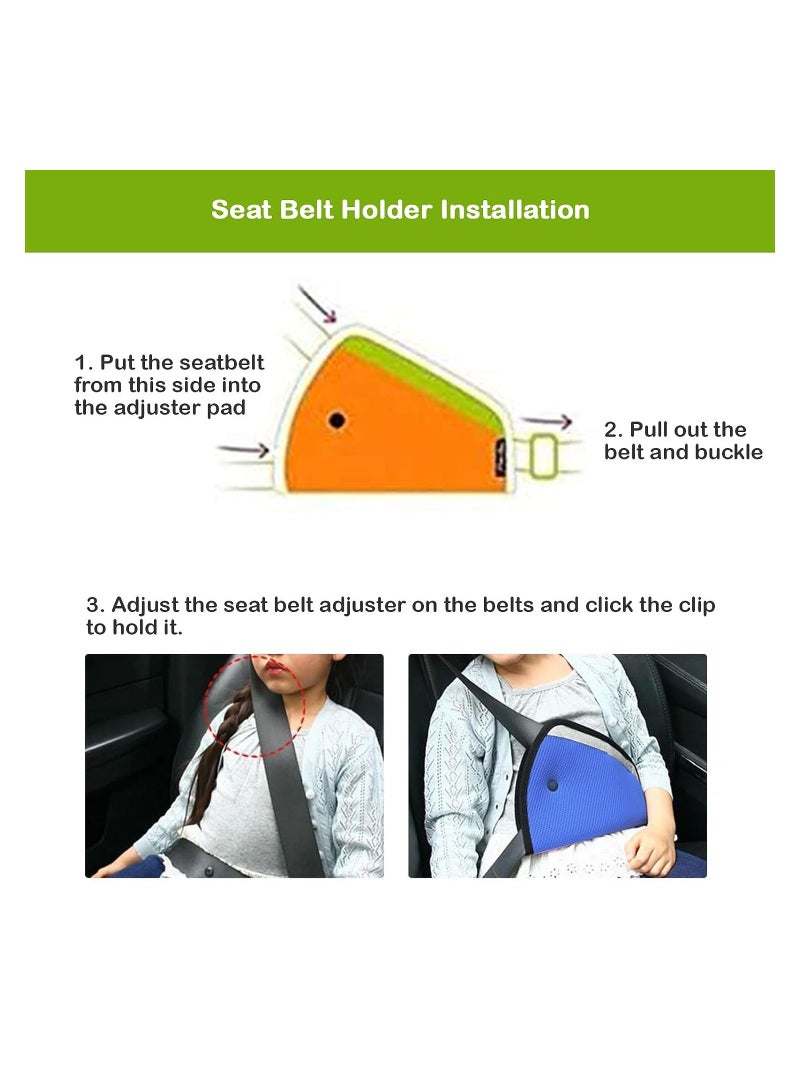 Seat Belt Holder Installation

1. Put the seatbelt from this side into the adjuster pad

2. Pull out the belt and buckle

3. Adjust the seat belt adjuster on the belts and click the clip to hold it.