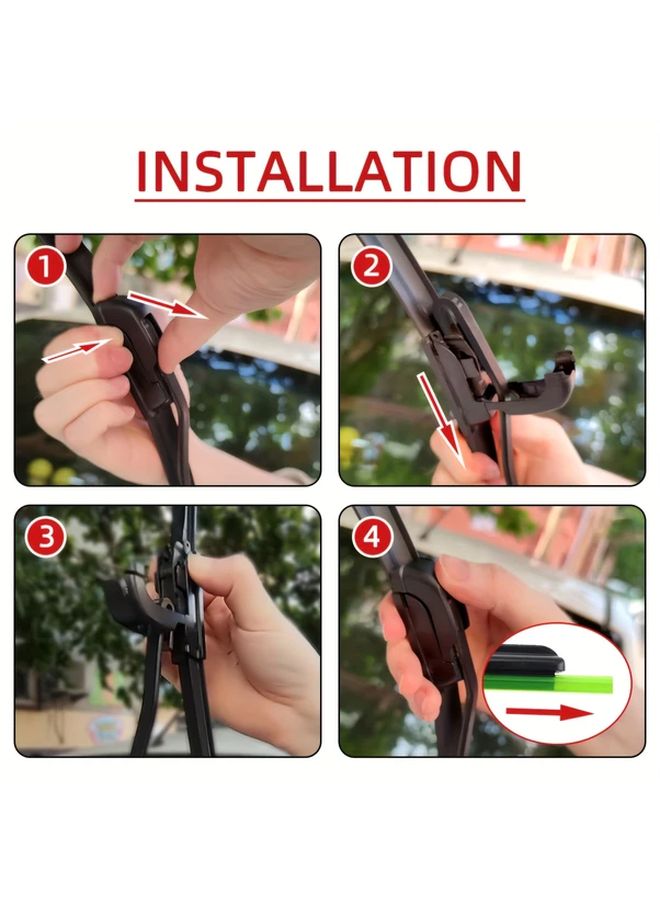 INSTALLATION

1

2

3

4