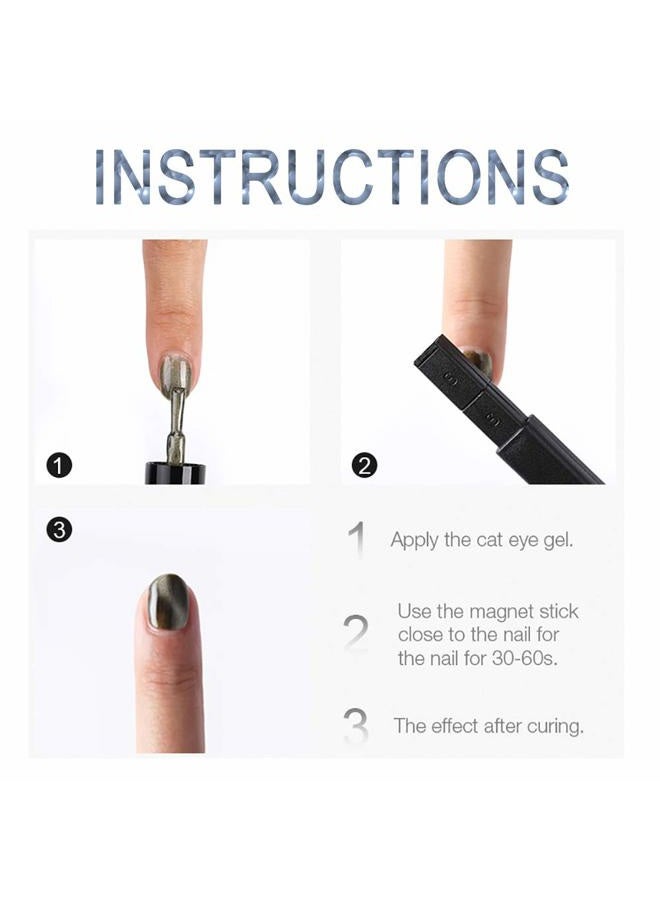 INSTRUCTIONS

1

2

3

1 Apply the cat eye gel.

2 Use the magnet stick close to the nail for the nail for 30-60s.

3 The effect after curing.