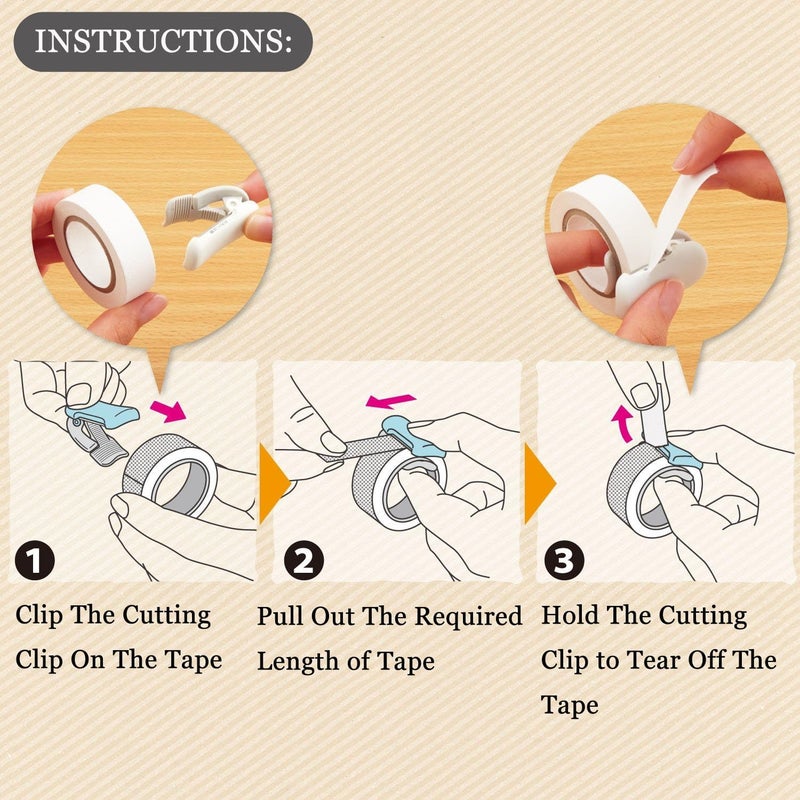 INSTRUCTIONS:

1

Clip The Cutting Clip On The Tape

2

Pull Out The Required Length of Tape

3

Hold The Cutting Clip to Tear Off The Tape