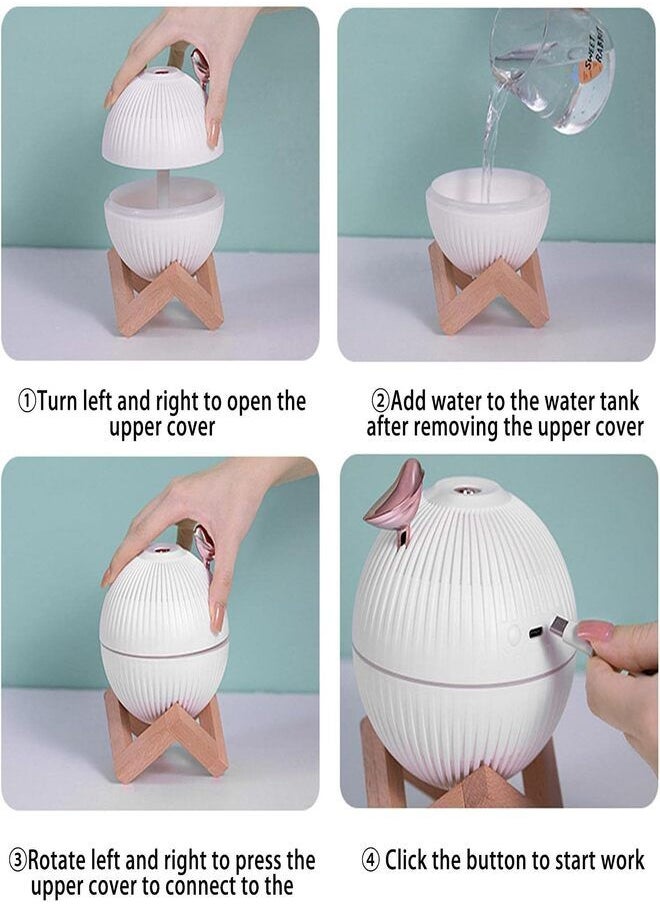 SWEET RABBIT

①Turn left and right to open the upper cover

②Add water to the water tank after removing the upper cover

③Rotate left and right to press the upper cover to connect to the

④ Click the button to start work