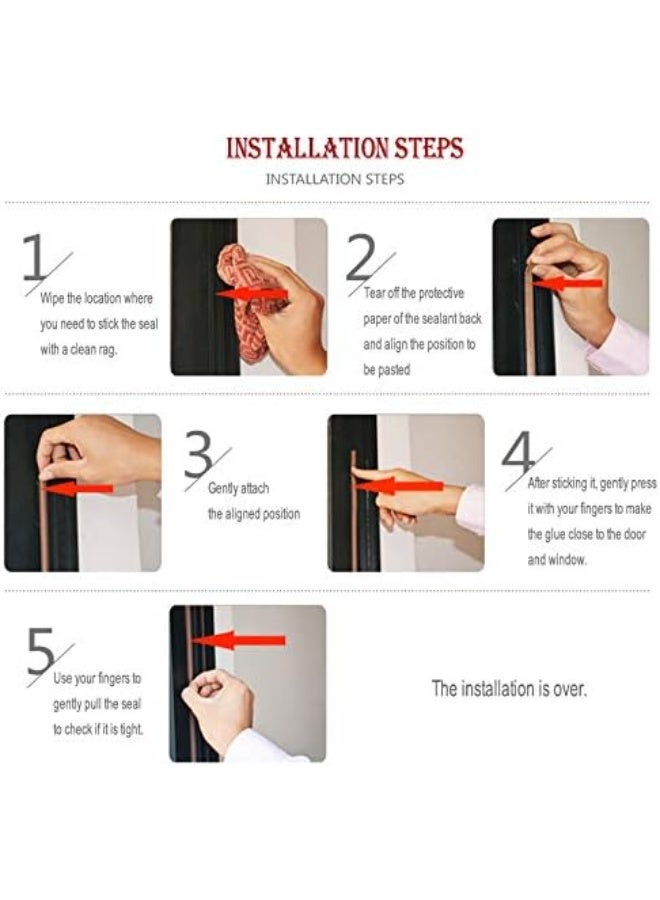 INSTALLATION STEPS

INSTALLATION STEPS

1

Wipe the location where you need to stick the seal with a clean rag.

2

Tear off the protective paper of the sealant back and align the position to be pasted

3

Gently attach the aligned position

4

After sticking it, gently press it with your fingers to make the glue close to the door and window.

5

Use your fingers to gently pull the seal to check if it is tight.

The installation is over.