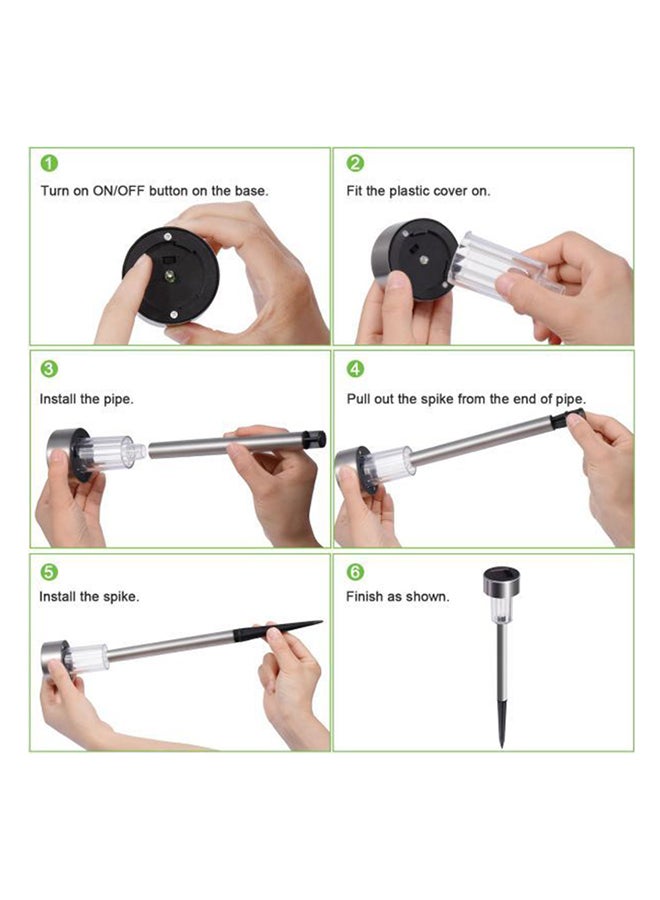 1
Turn on ON/OFF button on the base.

2
Fit the plastic cover on.

3
Install the pipe.

4
Pull out the spike from the end of pipe.

5
Install the spike.

6
Finish as shown.