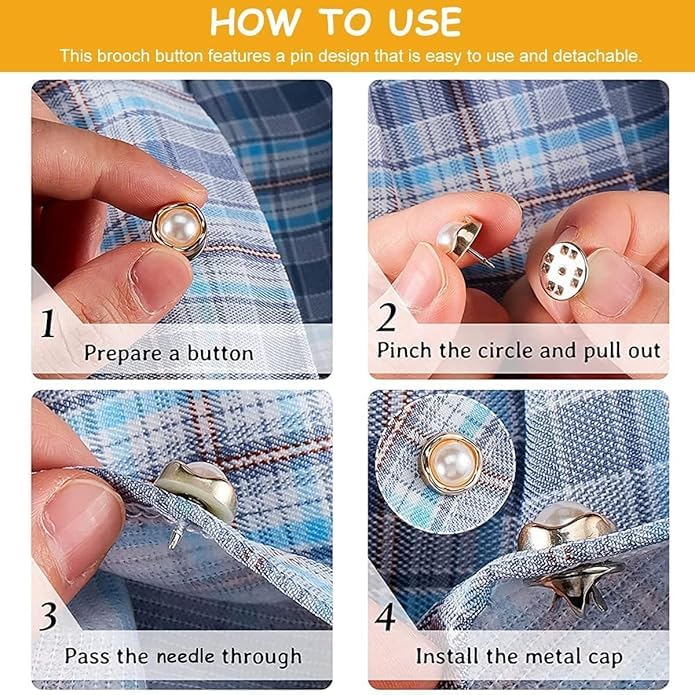 HOW TO USE

This brooch button features a pin design that is easy to use and detachable.

1 Prepare a button

2 Pinch the circle and pull out

3 Pass the needle through

4 Install the metal cap