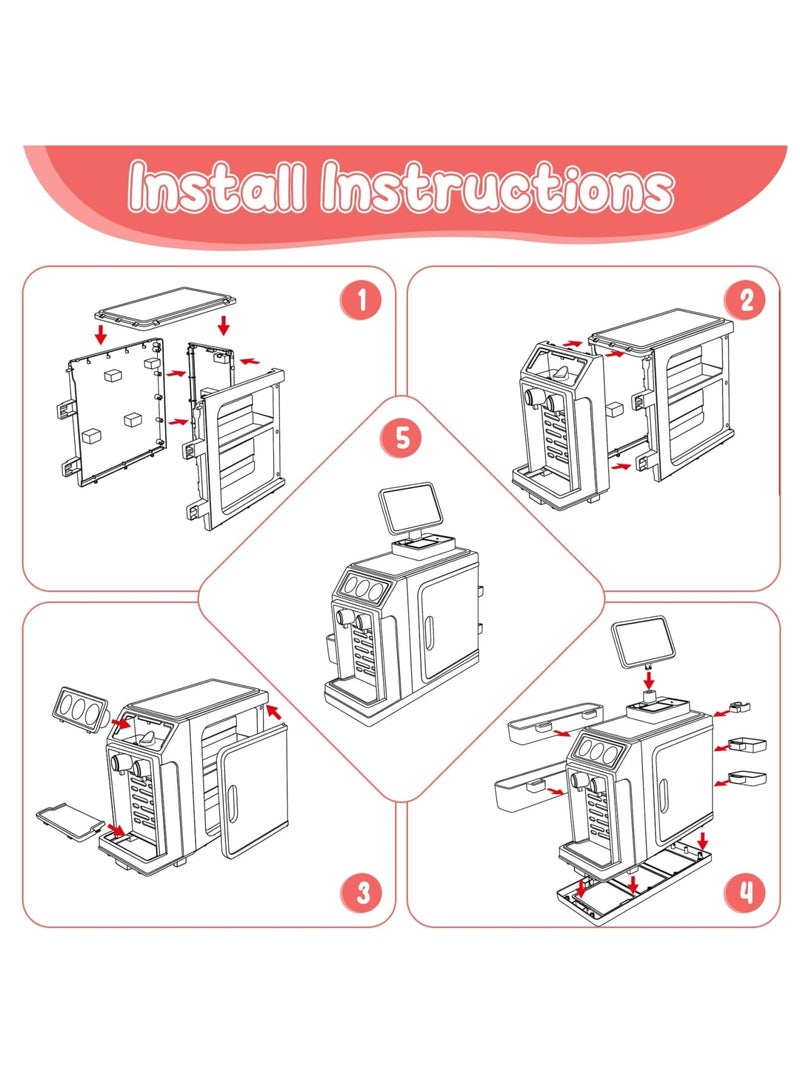 Install Instructions

1

2

5

3

4