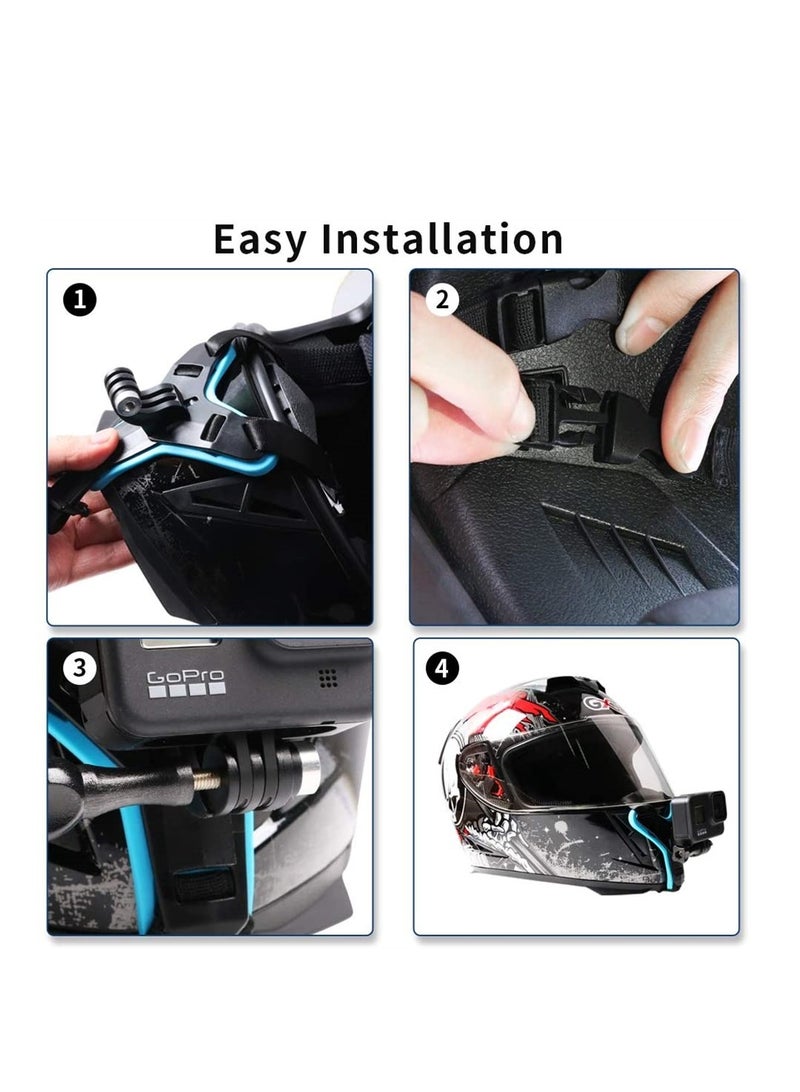 Easy Installation

1

2

3

GoPro

4