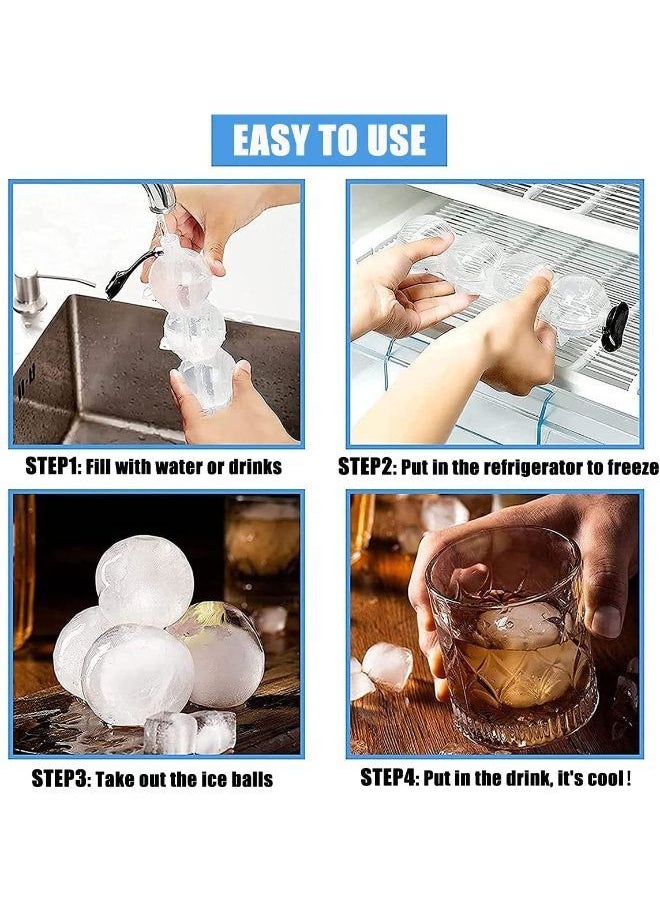 EASY TO USE

STEP1: Fill with water or drinks

STEP2: Put in the refrigerator to freeze

STEP3: Take out the ice balls

STEP4: Put in the drink, it's cool !