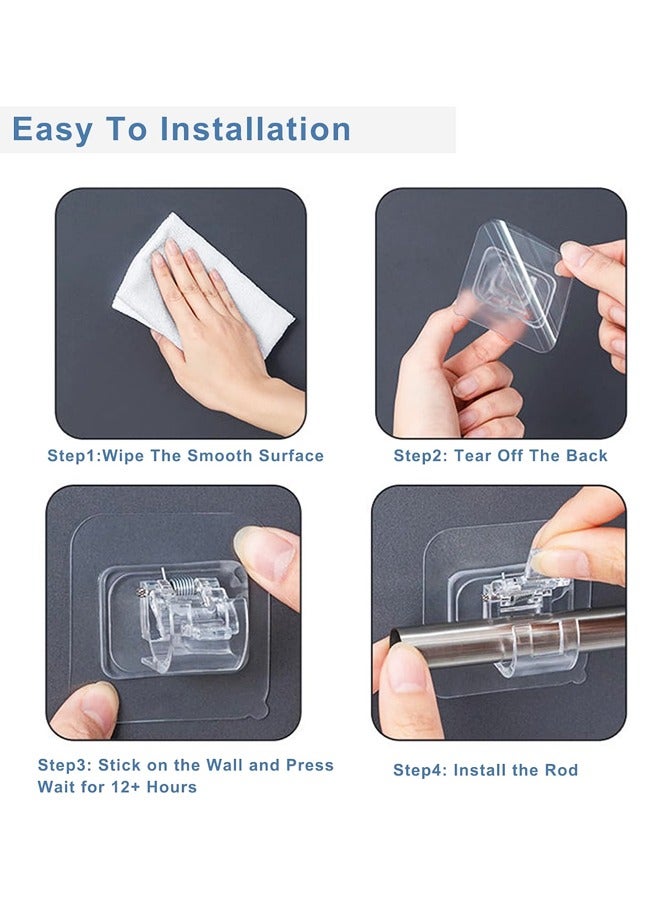 Easy To Installation

Step1:Wipe The Smooth Surface

Step2: Tear Off The Back

Step3: Stick on the Wall and Press Wait for 12+ Hours

Step4: Install the Rod