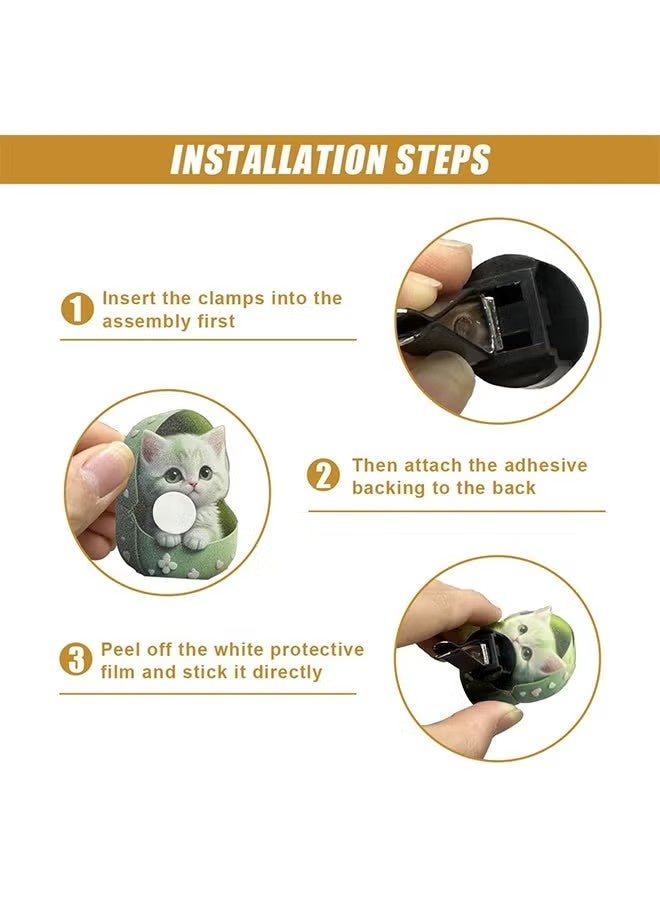 INSTALLATION STEPS

1 Insert the clamps into the assembly first

2 Then attach the adhesive backing to the back

3 Peel off the white protective film and stick it directly