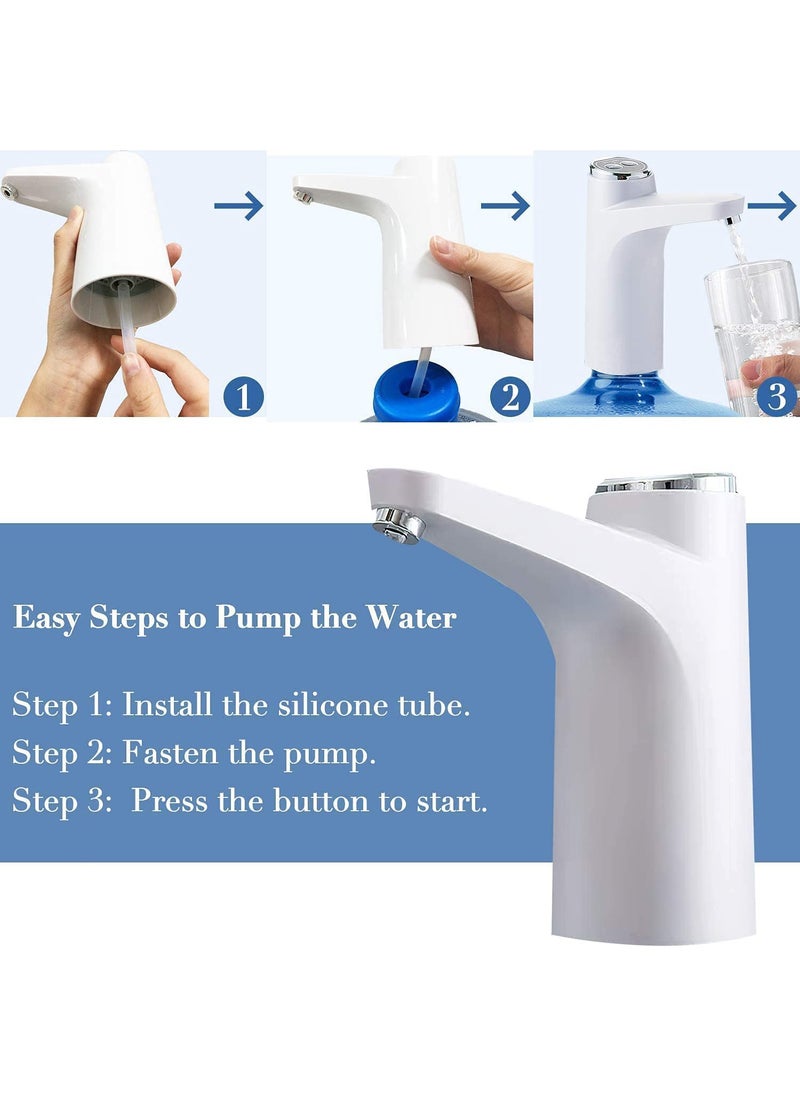 1

2

3

Easy Steps to Pump the Water

Step 1: Install the silicone tube.
Step 2: Fasten the pump.
Step 3: Press the button to start.