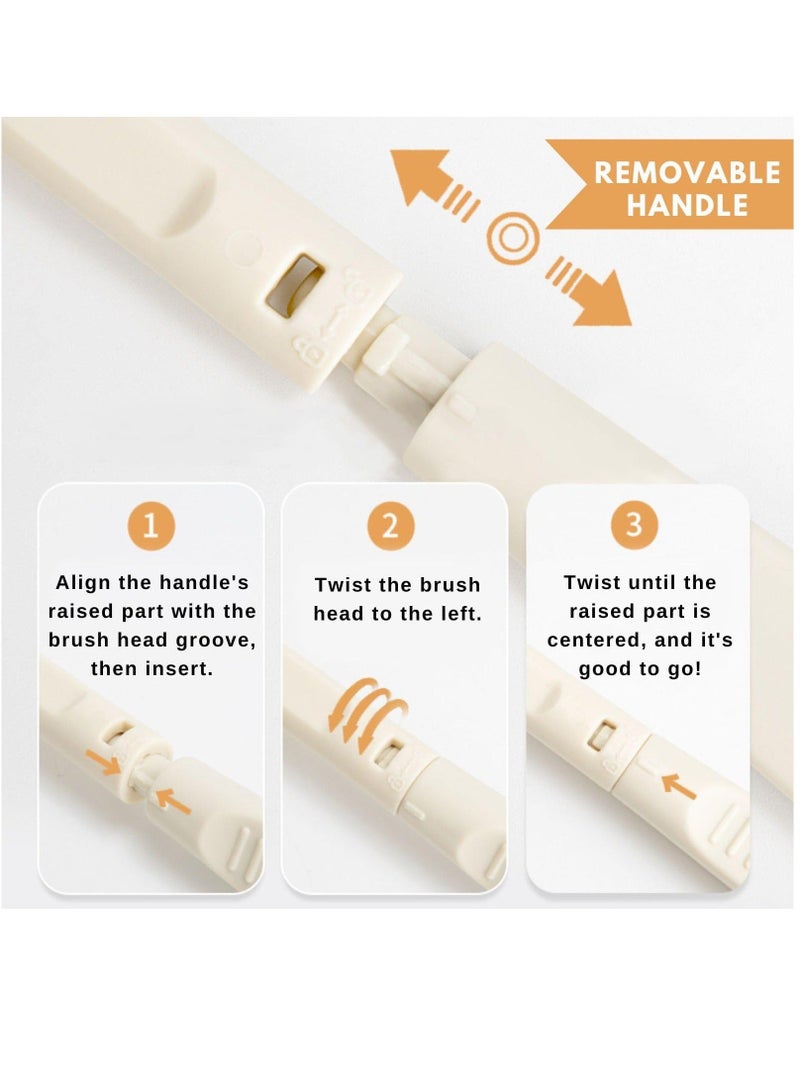 REMOVABLE HANDLE

1

Align the handle's raised part with the brush head groove, then insert.

2

Twist the brush head to the left.

3

Twist until the raised part is centered, and it's good to go!