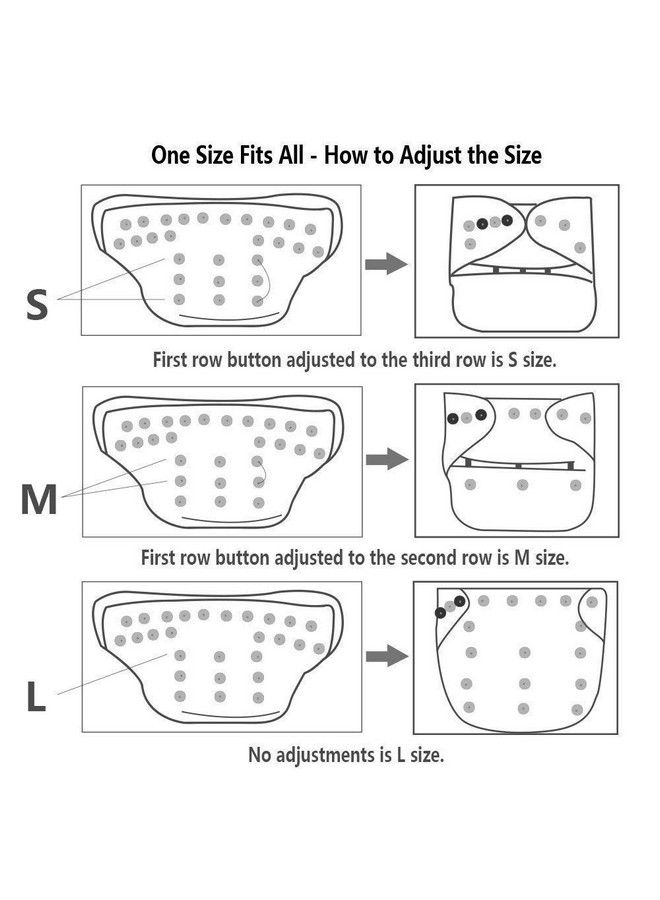 One Size Fits All - How to Adjust the Size

S

First row button adjusted to the third row is S size.

M

First row button adjusted to the second row is M size.

L

No adjustments is L size.