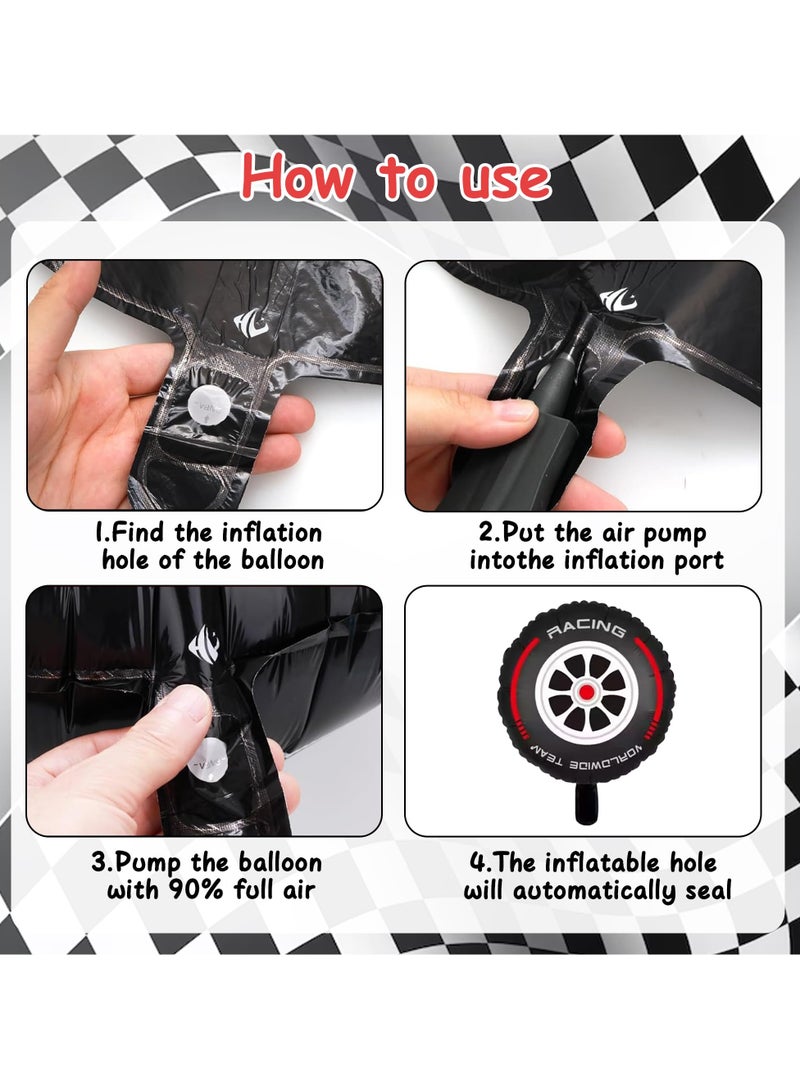 How to use

1.Find the inflation hole of the balloon

2.Put the air pump intothe inflation port

3.Pump the balloon with 90% full air

RACING

WORLDWIDE TEAM

4.The inflatable hole will automatically seal