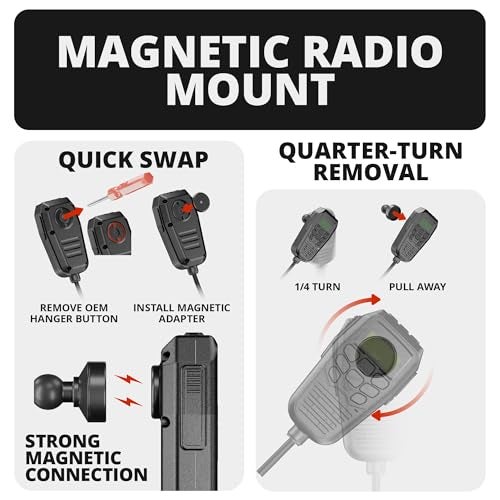 MAGNETIC RADIO MOUNT

QUICK SWAP

REMOVE OEM HANGER BUTTON

INSTALL MAGNETIC ADAPTER

STRONG MAGNETIC CONNECTION

QUARTER-TURN REMOVAL

1/4 TURN

PULL AWAY