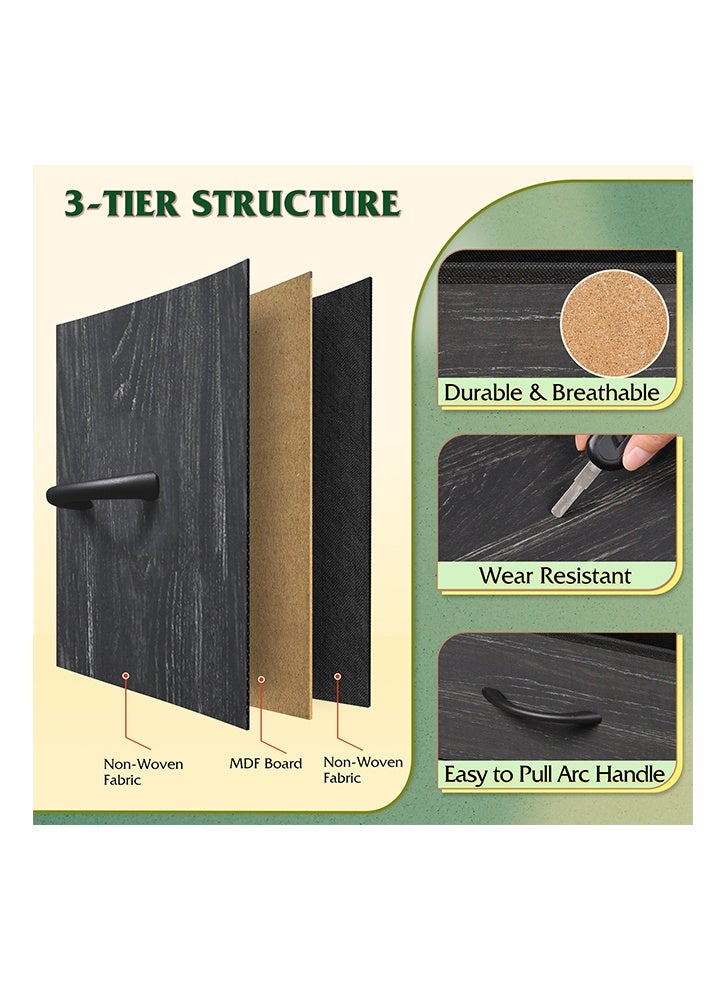 3-TIER STRUCTURE

Non-Woven Fabric

MDF Board

Non-Woven Fabric

Durable & Breathable

Wear Resistant

Easy to Pull Arc Handle