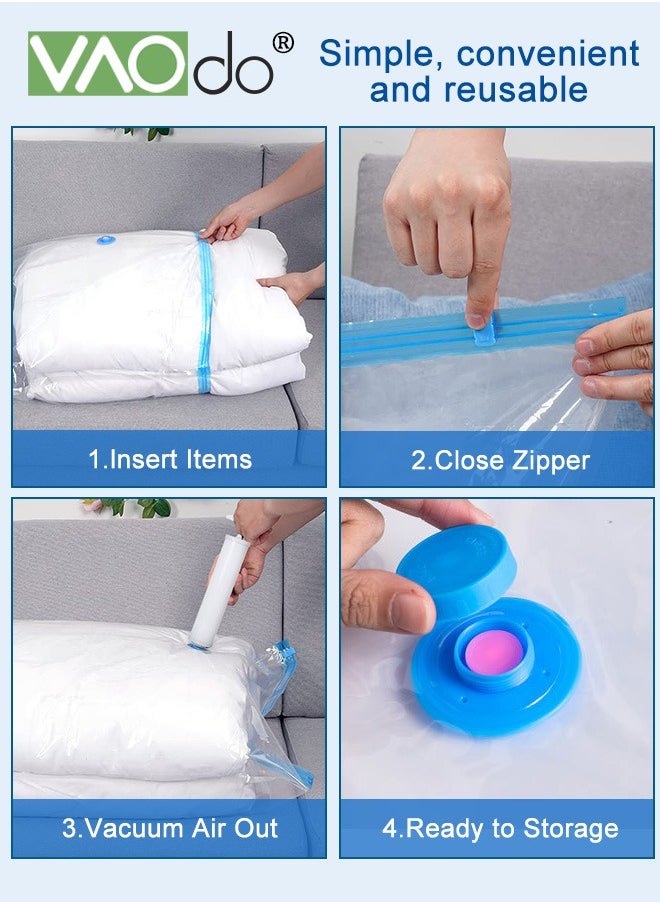 VAOdo®

Simple, convenient and reusable

1.Insert Items

2.Close Zipper

3.Vacuum Air Out

4.Ready to Storage