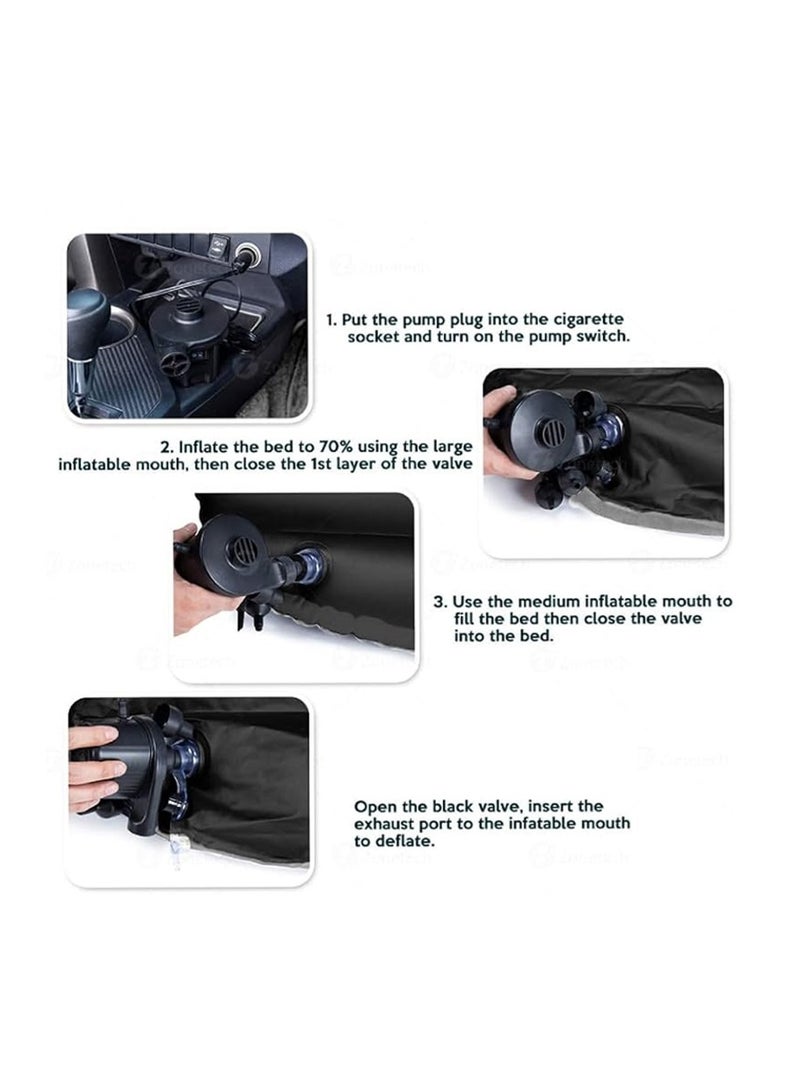 1. Put the pump plug into the cigarette socket and turn on the pump switch.

2. Inflate the bed to 70% using the large inflatable mouth, then close the 1st layer of the valve

3. Use the medium inflatable mouth to fill the bed then close the valve into the bed.

Open the black valve, insert the exhaust port to the infatable mouth to deflate.