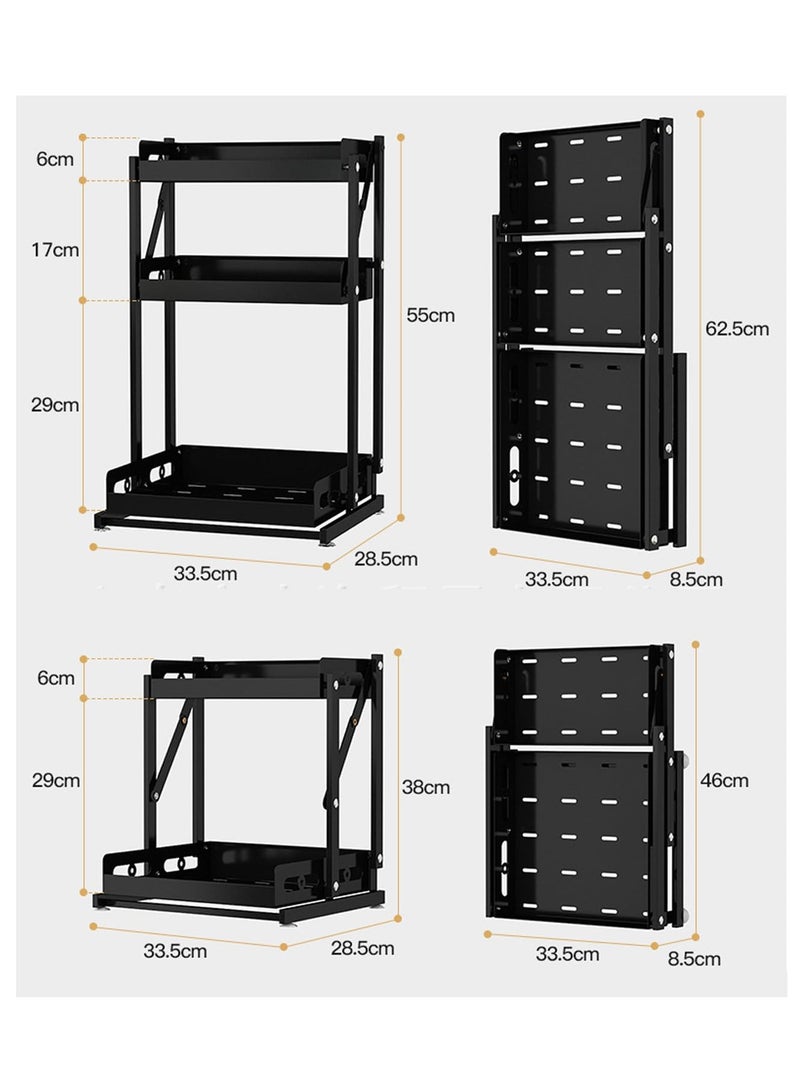 6cm
17cm
29cm
55cm
33.5cm
28.5cm
62.5cm
33.5cm
8.5cm
6cm
29cm
38cm
33.5cm
28.5cm
46cm
33.5cm
8.5cm