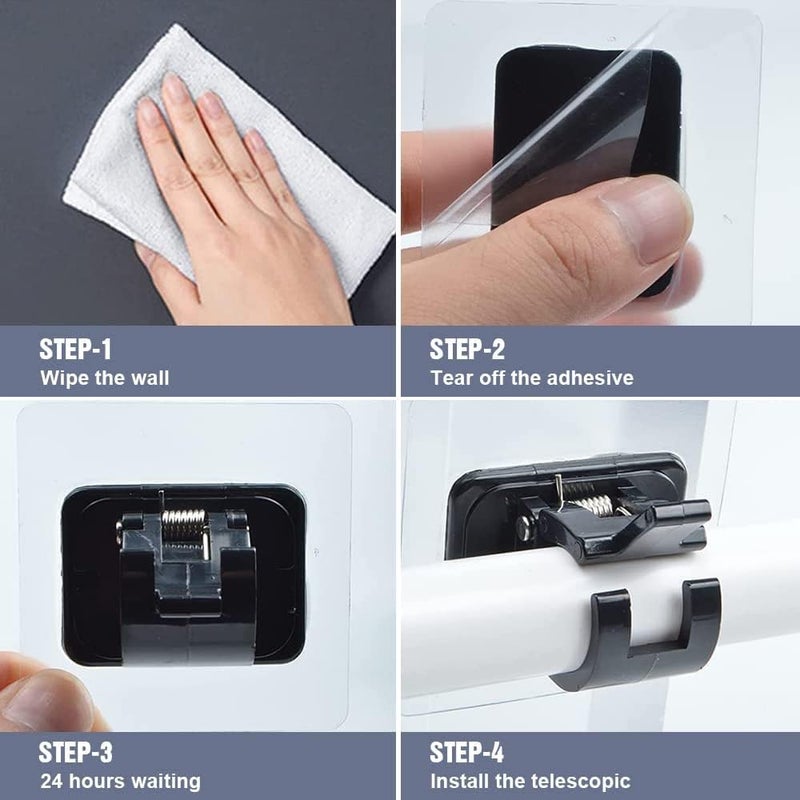 STEP-1
Wipe the wall

STEP-2
Tear off the adhesive

STEP-3
24 hours waiting

STEP-4
Install the telescopic