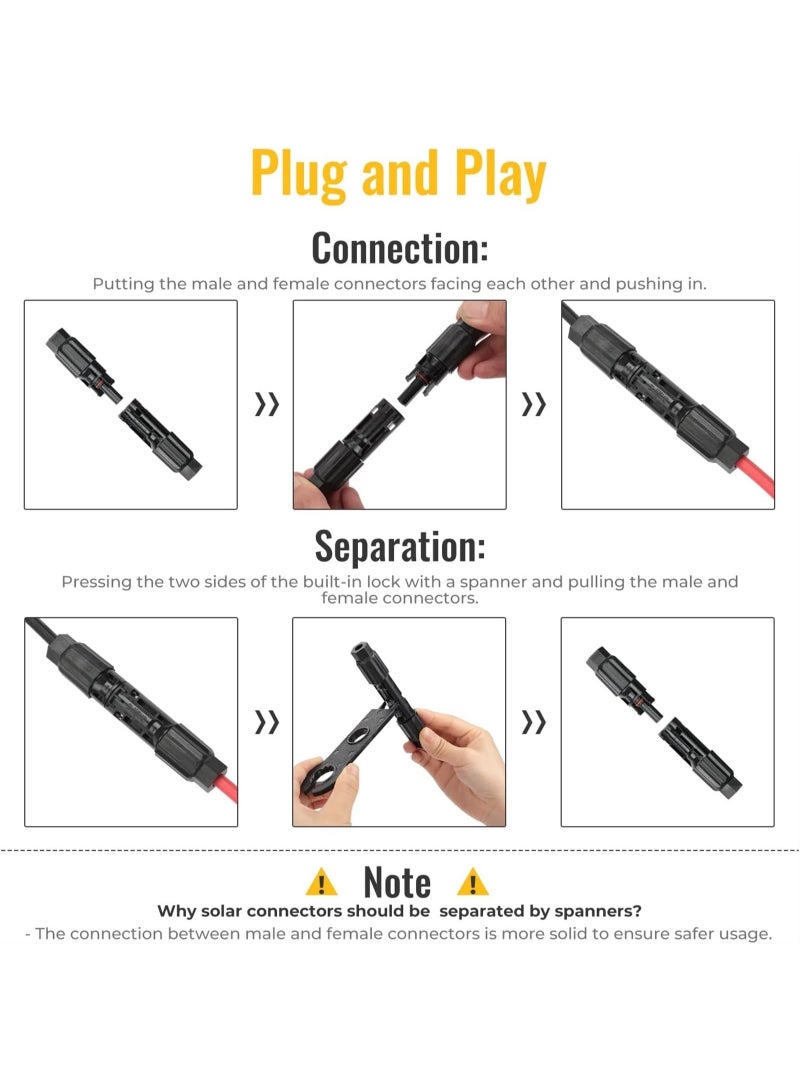 Plug and Play

Connection:

Putting the male and female connectors facing each other and pushing in.

Separation:

Pressing the two sides of the built-in lock with a spanner and pulling the male and female connectors.

Note

Why solar connectors should be separated by spanners?

- The connection between male and female connectors is more solid to ensure safer usage.