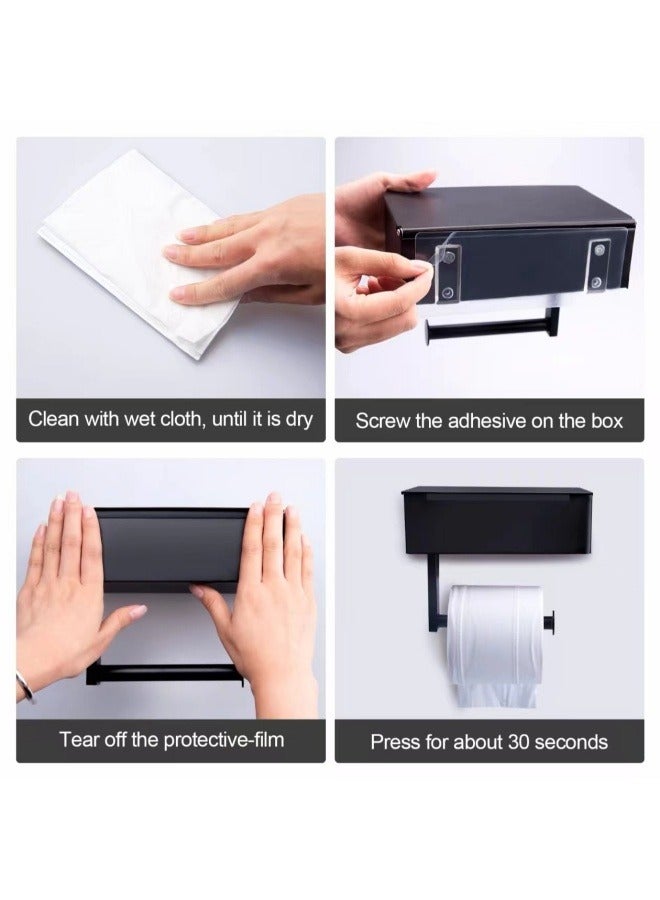 Clean with wet cloth, until it is dry

Screw the adhesive on the box

Tear off the protective-film

Press for about 30 seconds