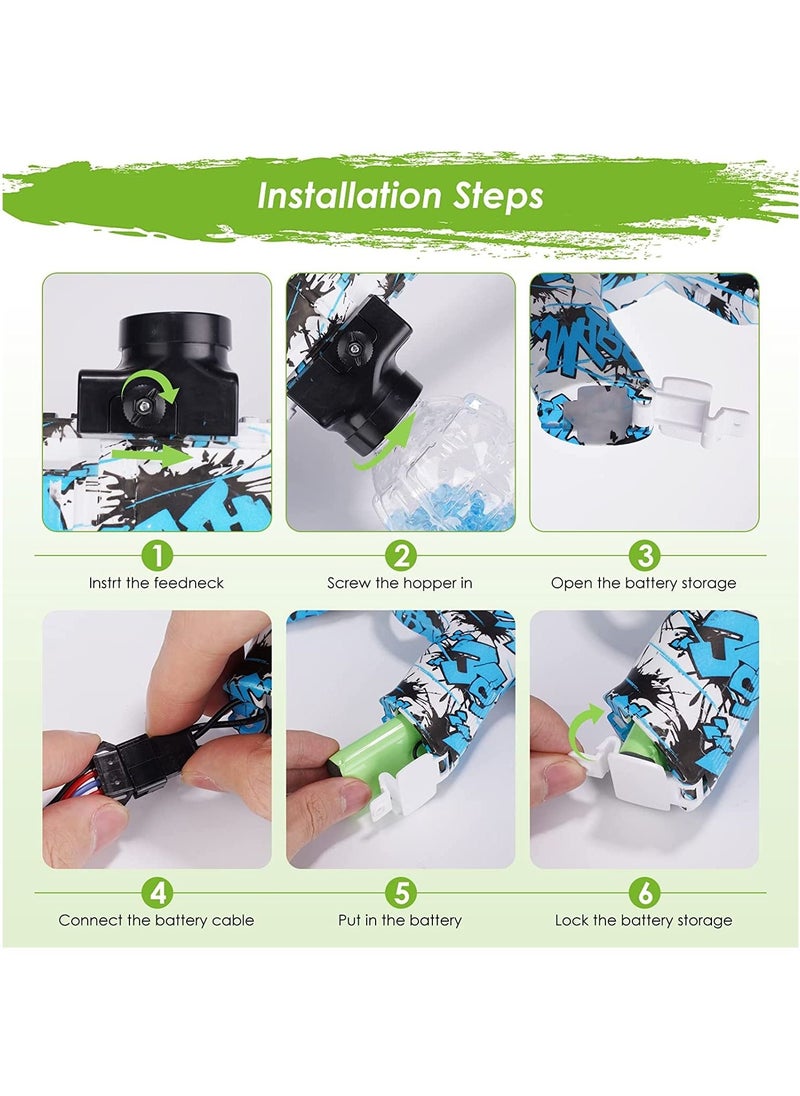 Installation Steps

1
Instrt the feedneck

2
Screw the hopper in

3
Open the battery storage

4
Connect the battery cable

5
Put in the battery

6
Lock the battery storage