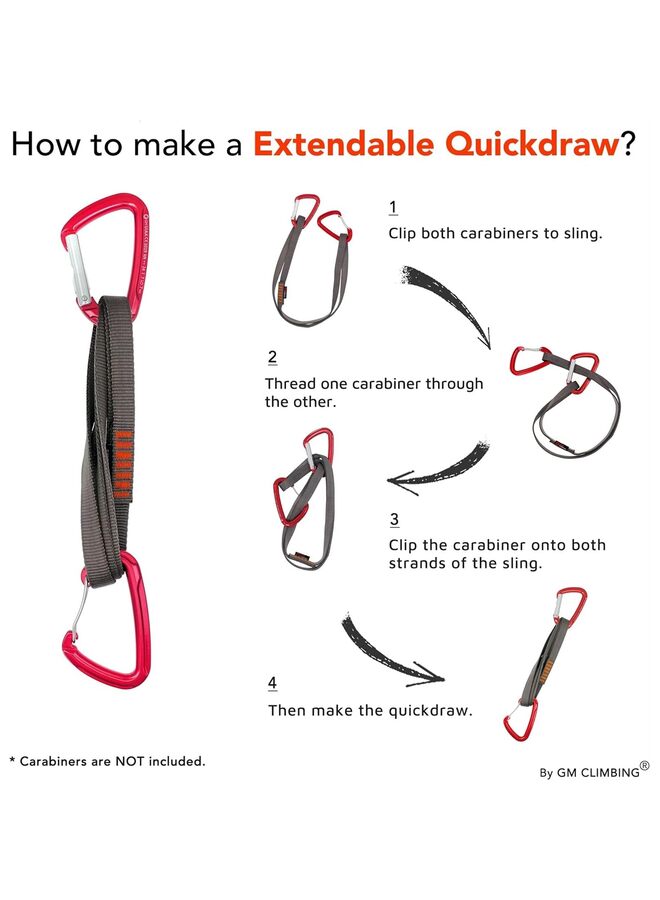 How to make a Extendable Quickdraw?

1
Clip both carabiners to sling.

2
Thread one carabiner through the other.

3
Clip the carabiner onto both strands of the sling.

4
Then make the quickdraw.

* Carabiners are NOT included.

By GM CLIMBING®