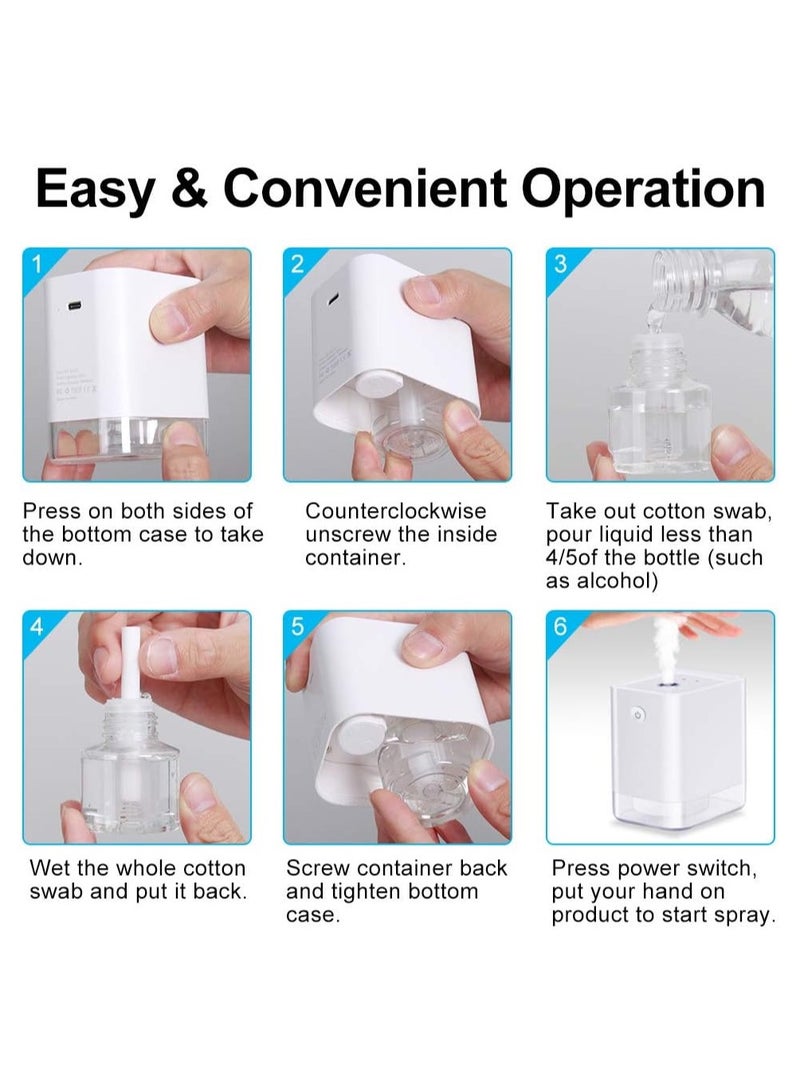 Easy & Convenient Operation

1

Press on both sides of the bottom case to take down.

2

Counterclockwise unscrew the inside container.

3

Take out cotton swab, pour liquid less than 4/5of the bottle (such as alcohol)

4

Wet the whole cotton swab and put it back.

5

Screw container back and tighten bottom case.

6

Press power switch, put your hand on product to start spray.