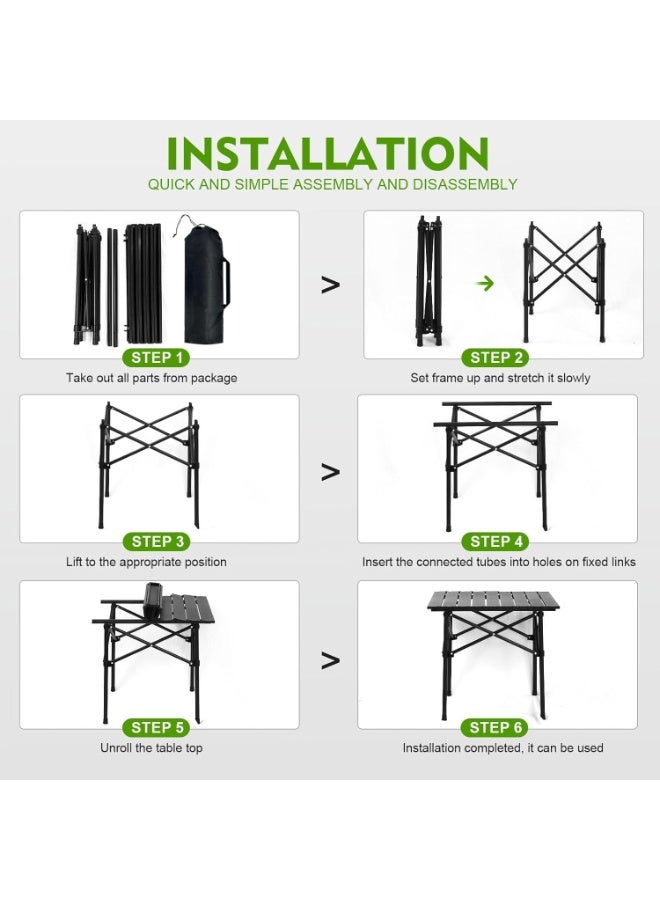 INSTALLATION
QUICK AND SIMPLE ASSEMBLY AND DISASSEMBLY

STEP 1
Take out all parts from package

>

STEP 2
Set frame up and stretch it slowly

STEP 3
Lift to the appropriate position

>

STEP 4
Insert the connected tubes into holes on fixed links

STEP 5
Unroll the table top

>

STEP 6
Installation completed, it can be used