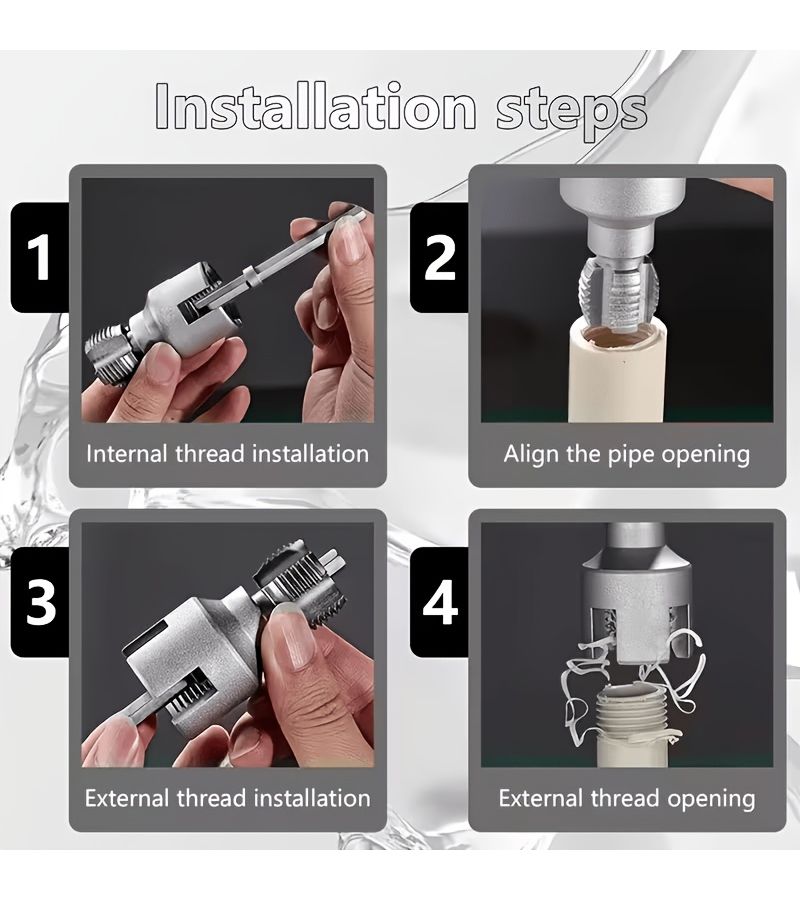 Installation steps

1

Internal thread installation

2

Align the pipe opening

3

External thread installation

4

External thread opening