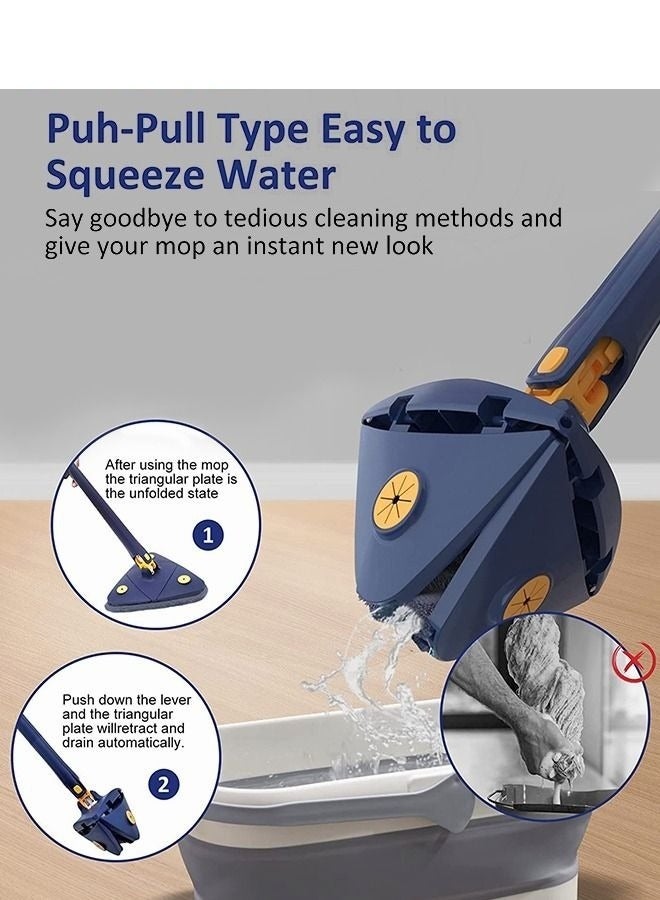 Puh-Pull Type Easy to Squeeze Water

Say goodbye to tedious cleaning methods and give your mop an instant new look

After using the mop the triangular plate is the unfolded state

1

Push down the lever and the triangular plate willretract and drain automatically.

2