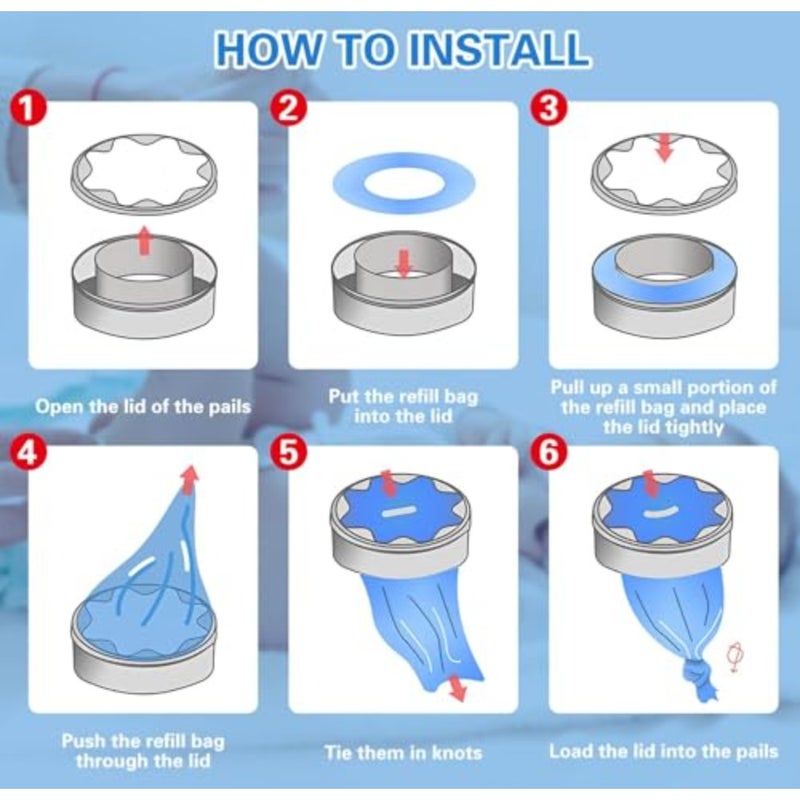 HOW TO INSTALL

1

Open the lid of the pails

2

Put the refill bag into the lid

3

Pull up a small portion of the refill bag and place the lid tightly

4

Push the refill bag through the lid

5

Tie them in knots

6

Load the lid into the pails