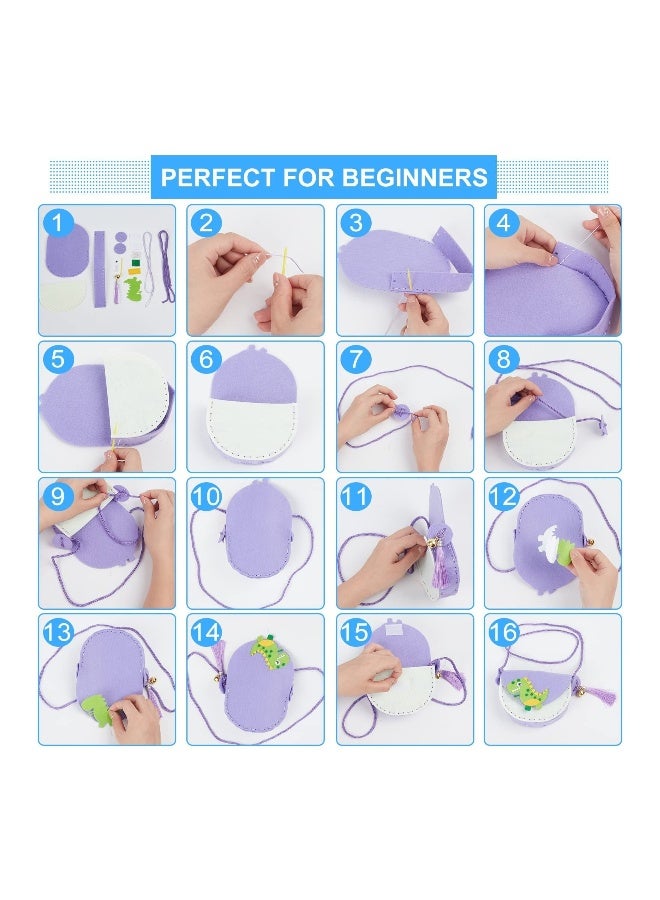 PERFECT FOR BEGINNERS

1

2

3

4

5

6

7

8

9

10

11

12

13

14

15

16