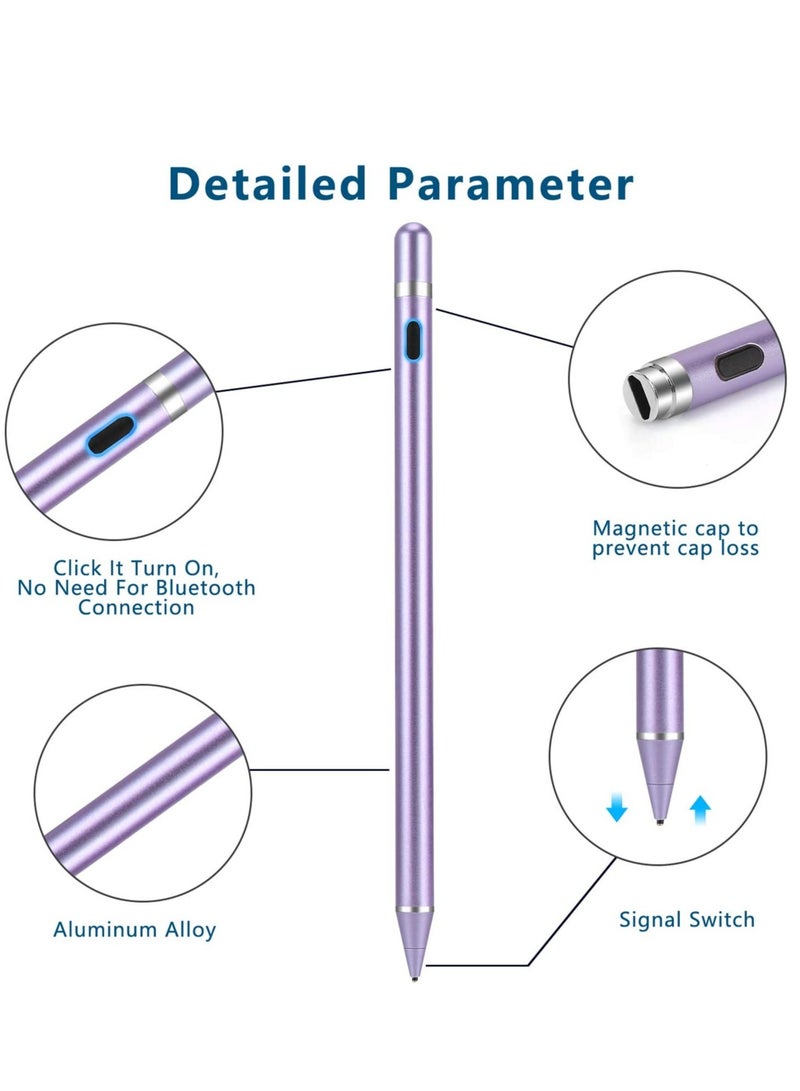 Detailed Parameter

Click It Turn On, No Need For Bluetooth Connection

Magnetic cap to prevent cap loss

Aluminum Alloy

Signal Switch