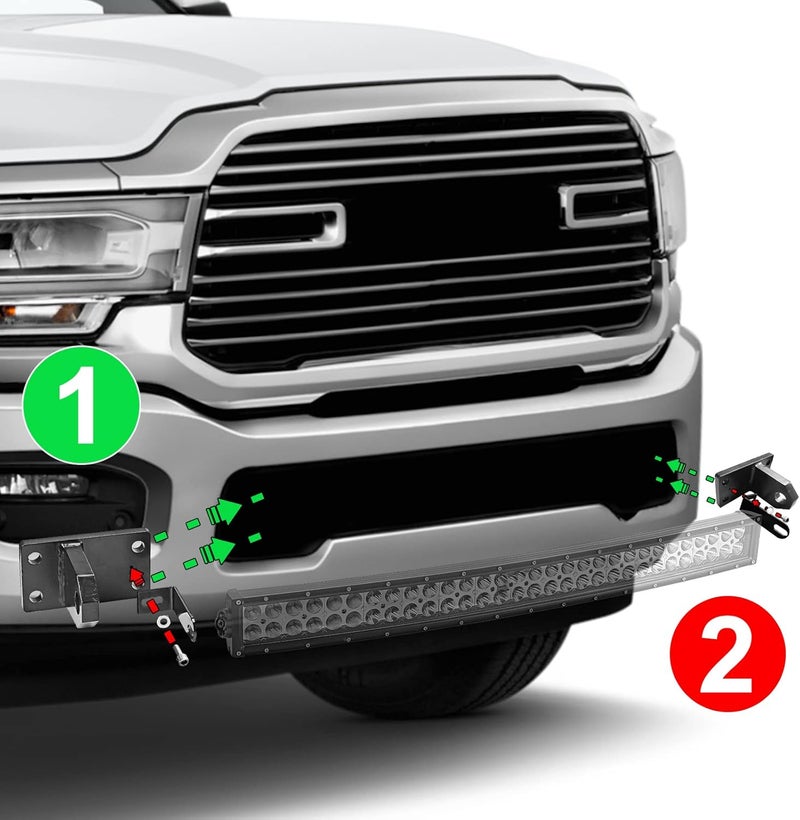 1

2