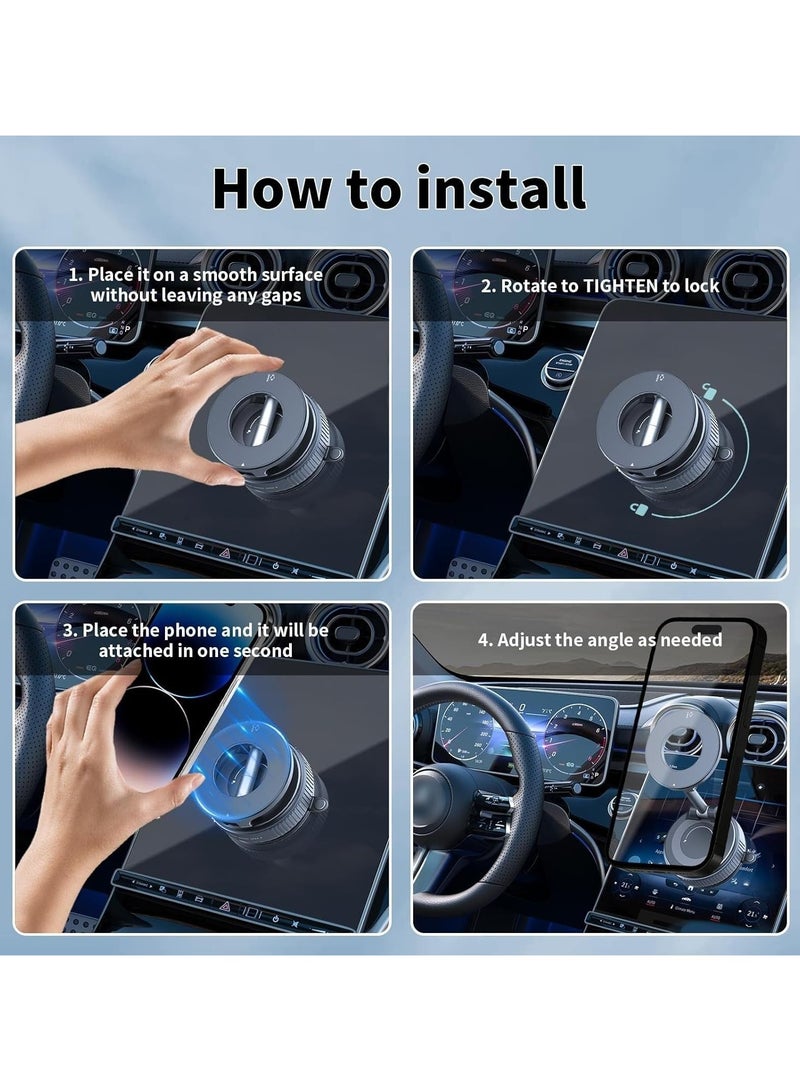 How to install

1. Place it on a smooth surface without leaving any gaps

2. Rotate to TIGHTEN to lock

3. Place the phone and it will be attached in one second

4. Adjust the angle as needed