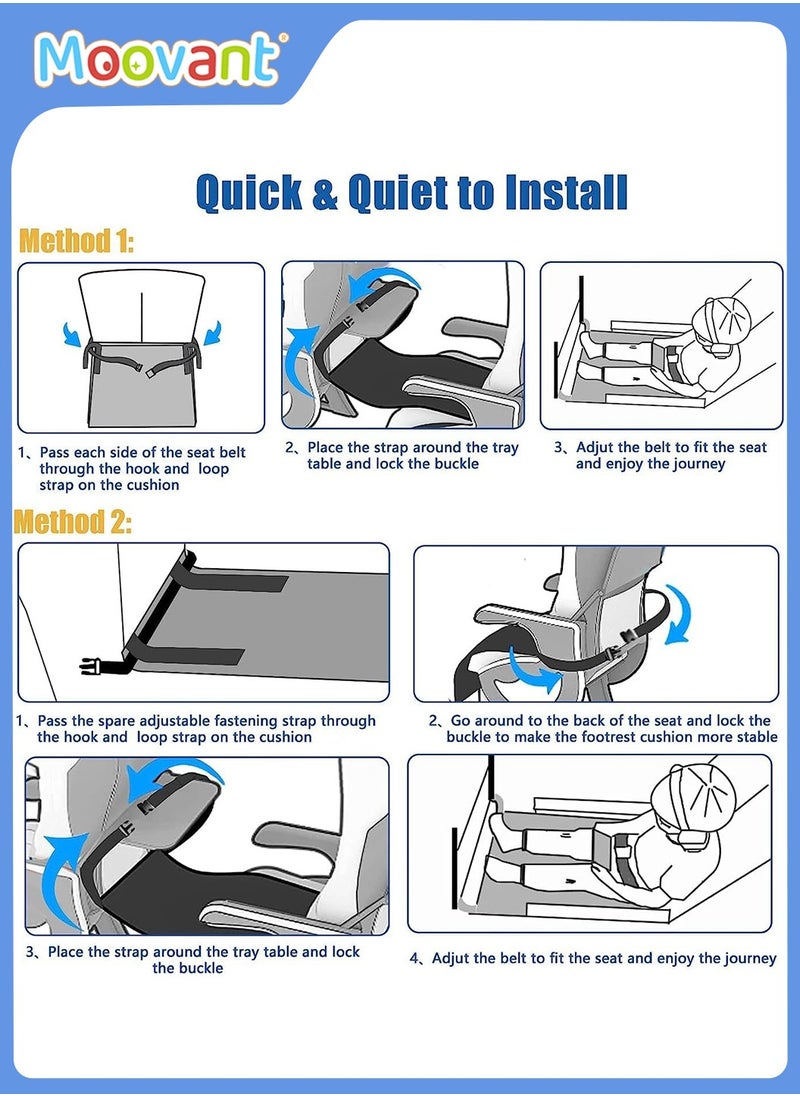 Moovant®

Quick & Quiet to Install

Method 1:

1、Pass each side of the seat belt through the hook and loop strap on the cushion

2、Place the strap around the tray table and lock the buckle

3、Adjut the belt to fit the seat and enjoy the journey

Method 2:

1、Pass the spare adjustable fastening strap through the hook and loop strap on the cushion

2、Go around to the back of the seat and lock the buckle to make the footrest cushion more stable

3、Place the strap around the tray table and lock the buckle

4、Adjut the belt to fit the seat and enjoy the journey