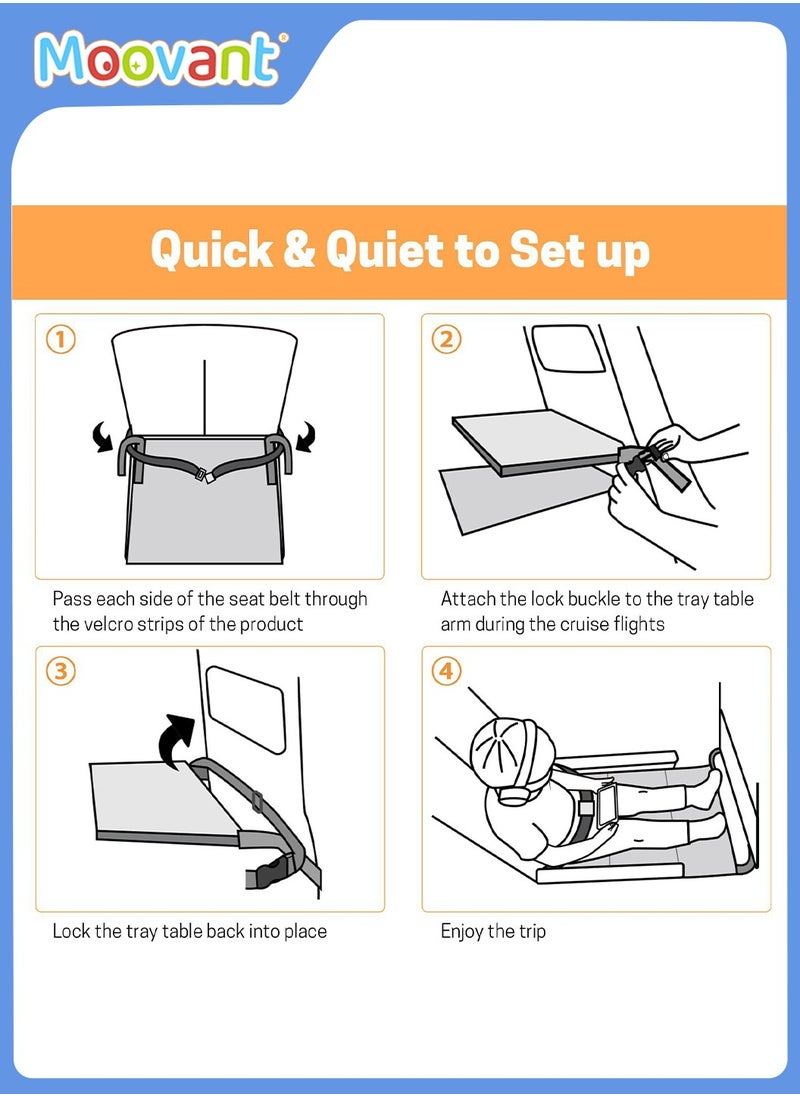 Moovant®

Quick & Quiet to Set up

①

Pass each side of the seat belt through the velcro strips of the product

②

Attach the lock buckle to the tray table arm during the cruise flights

③

Lock the tray table back into place

④

Enjoy the trip