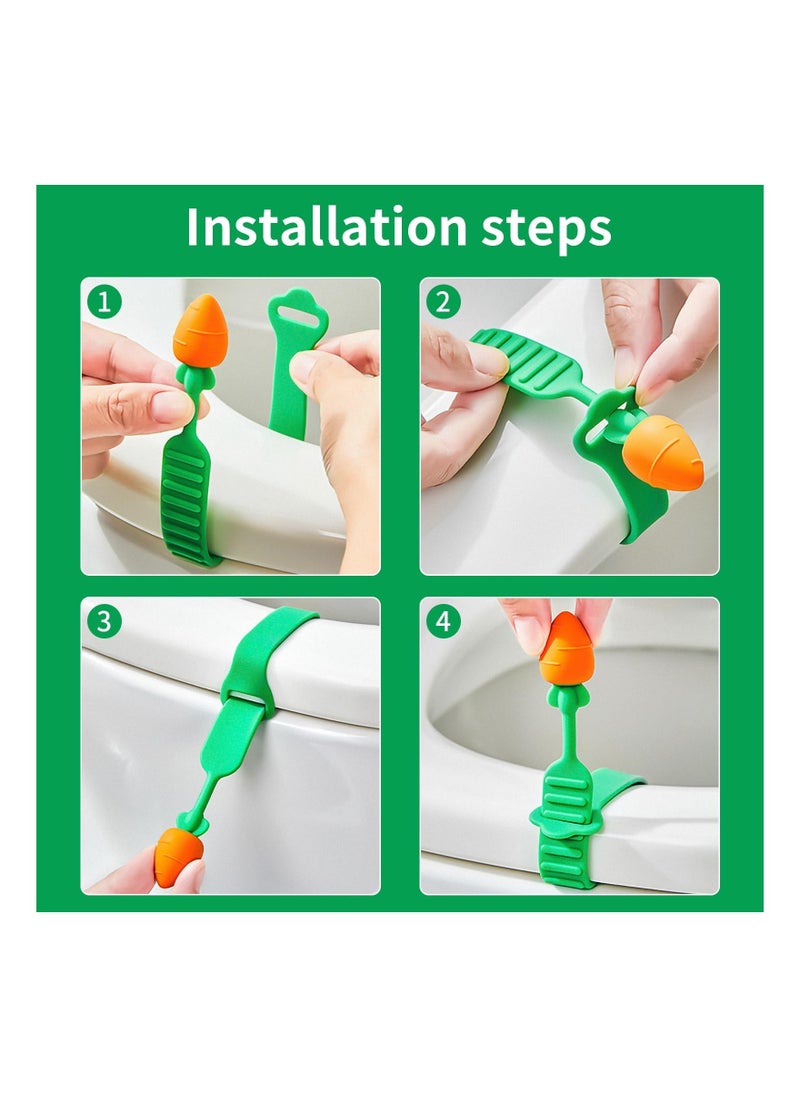 Installation steps

1

2

3

4