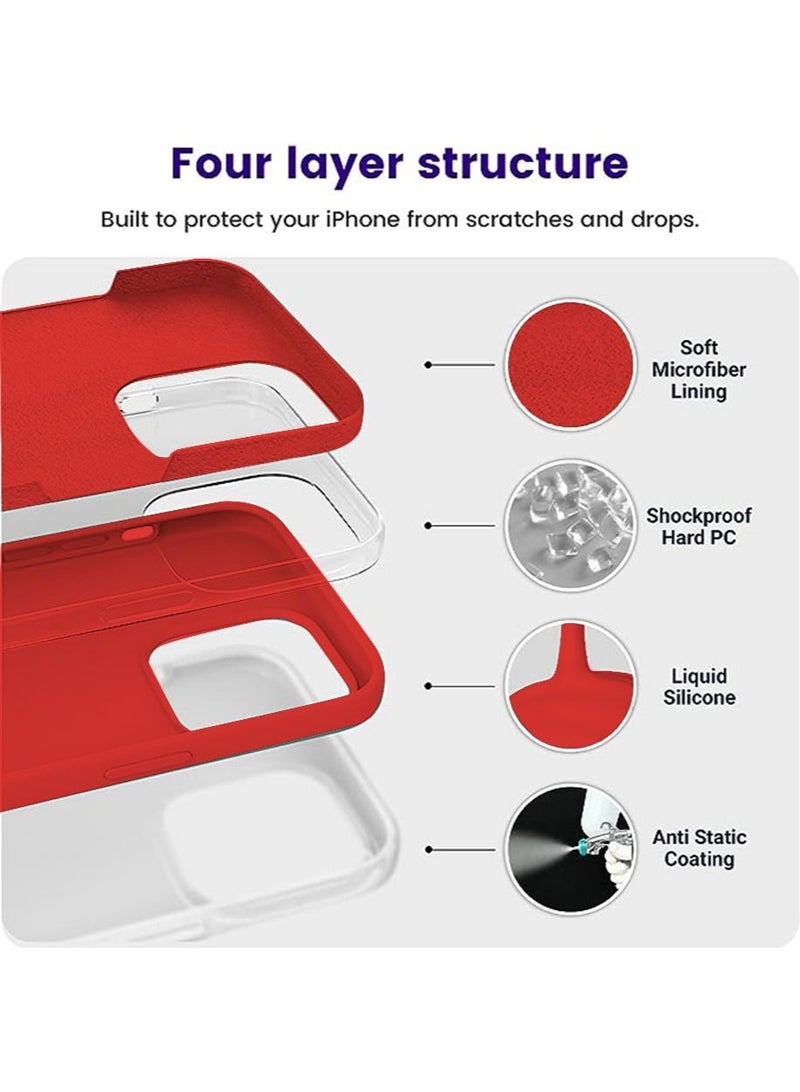 Four layer structure

Built to protect your iPhone from scratches and drops.

Soft Microfiber Lining

Shockproof Hard PC

Liquid Silicone

Anti Static Coating