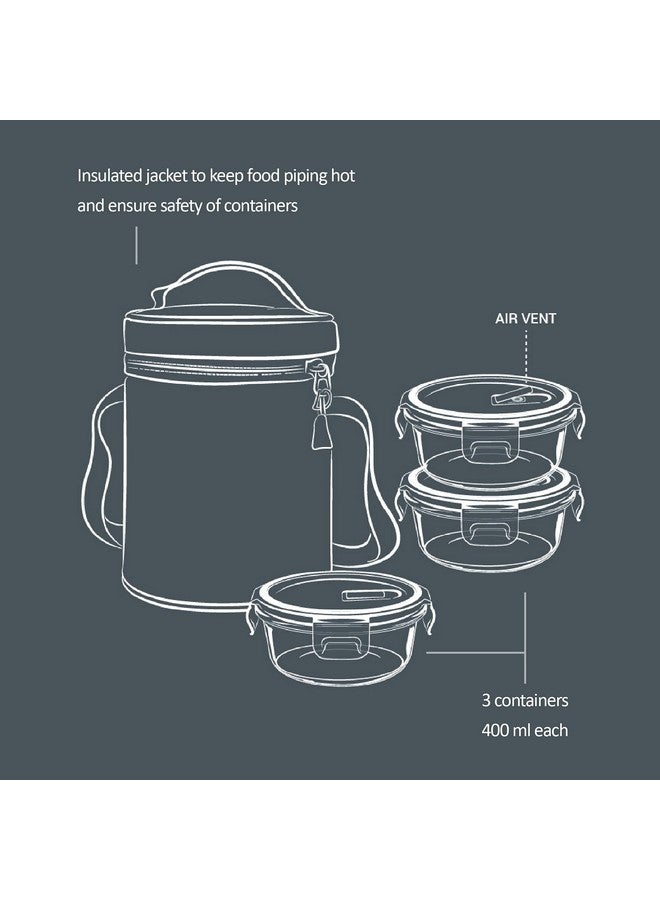 Insulated jacket to keep food piping hot and ensure safety of containers

AIR VENT

3 containers
400 ml each