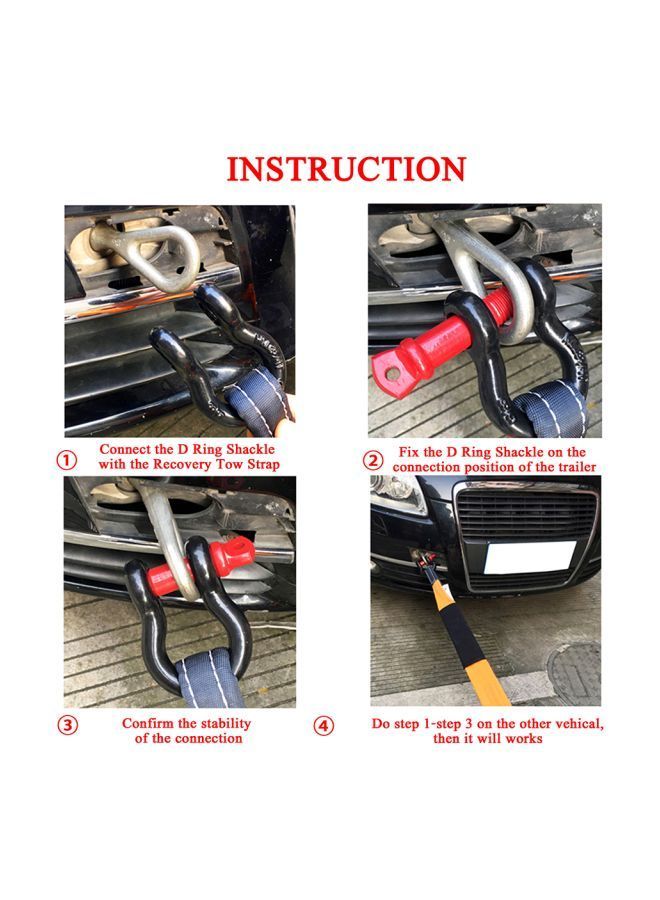 INSTRUCTION

① Connect the D Ring Shackle with the Recovery Tow Strap

② Fix the D Ring Shackle on the connection position of the trailer

③ Confirm the stability of the connection

④ Do step 1-step 3 on the other vehical, then it will works